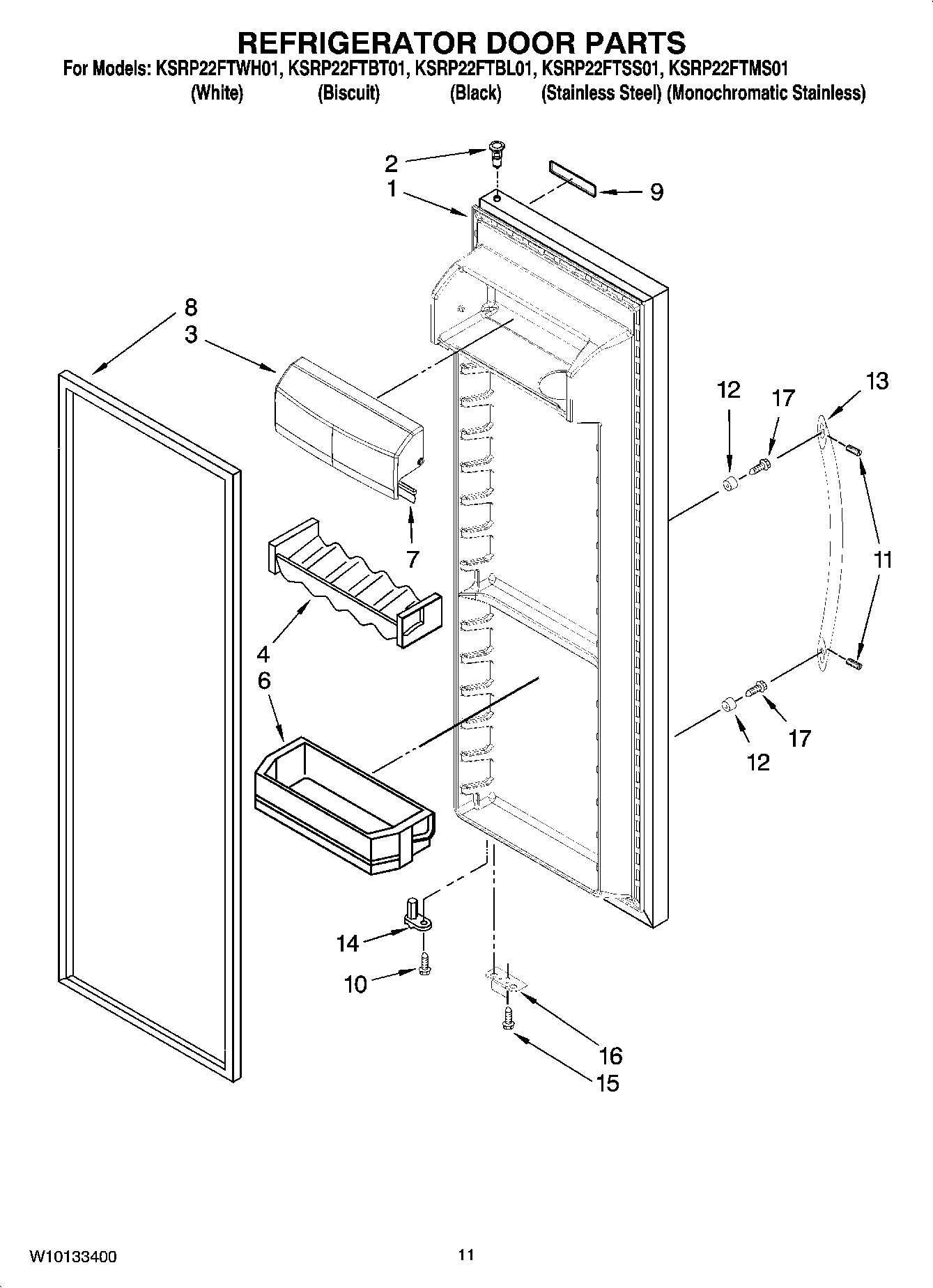 REFRIGERATOR DOOR PARTS

For Models: KSRP22FTWH01, KSRP22FTBT01, KSRP22FTBL01, KSRP22FTSS01, KSRP22FTMS01
(White) (Biscuit) (Black) (Stainless Steel) (Monochromatic Stainless)

2
1
9
8
3
12
17
13
7
11
4
6
17
12
14
10
16
15

W10133400

11