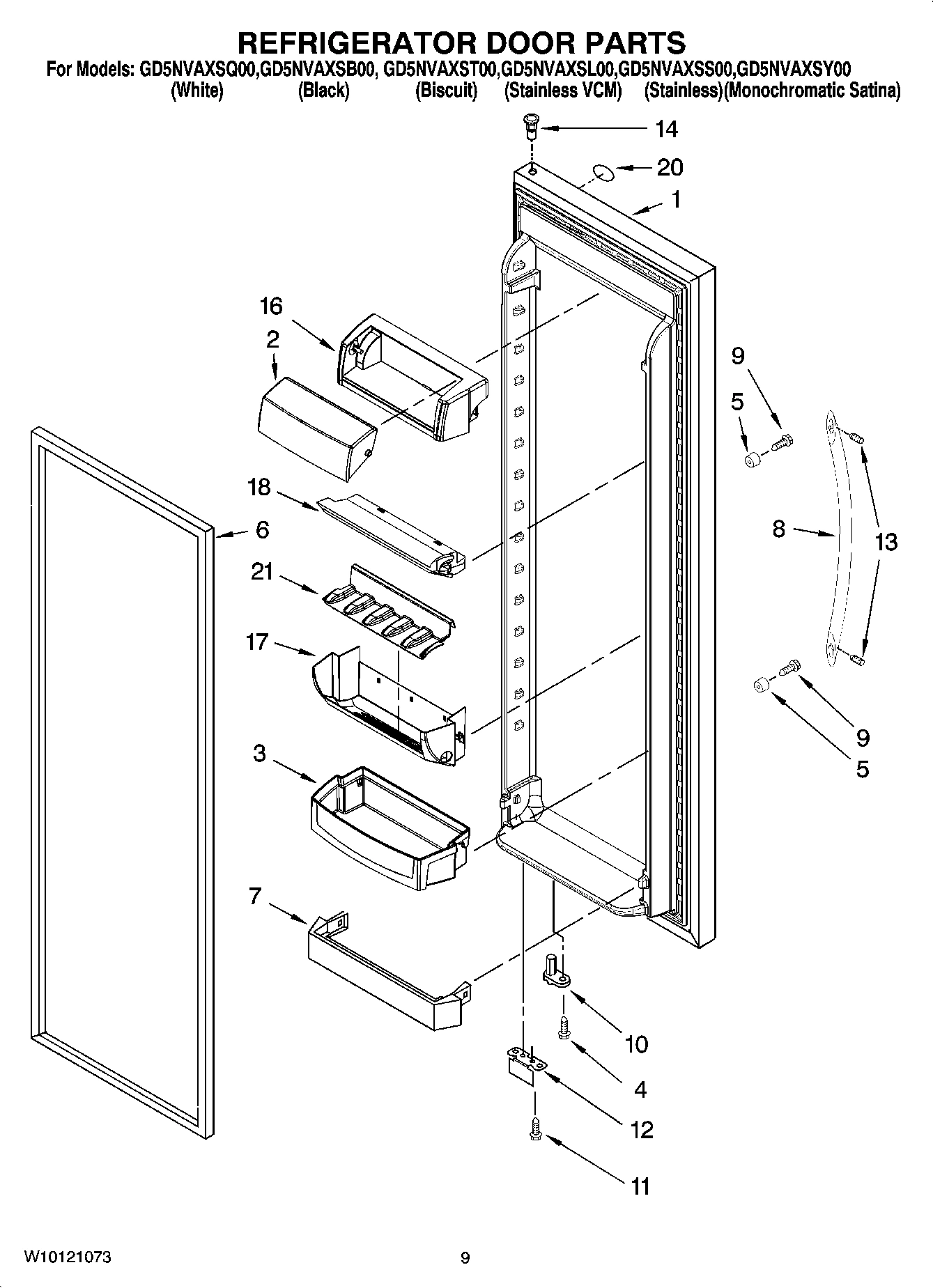 REFRIGERATOR DOOR PARTS

For Models: GD5NVAXSQ00,GD5NVAXSB00, GD5NVAXST00,GD5NVAXSL00,GD5NVAXSS00,GD5NVAXSY00
(White) (Black) (Biscuit) (Stainless VCM) (Stainless)(Monochromatic Satina)

14
20
1
16
2
9
5
18
6
8
13
21
17
9
5
3
7
10
4
12
11

W10121073

9