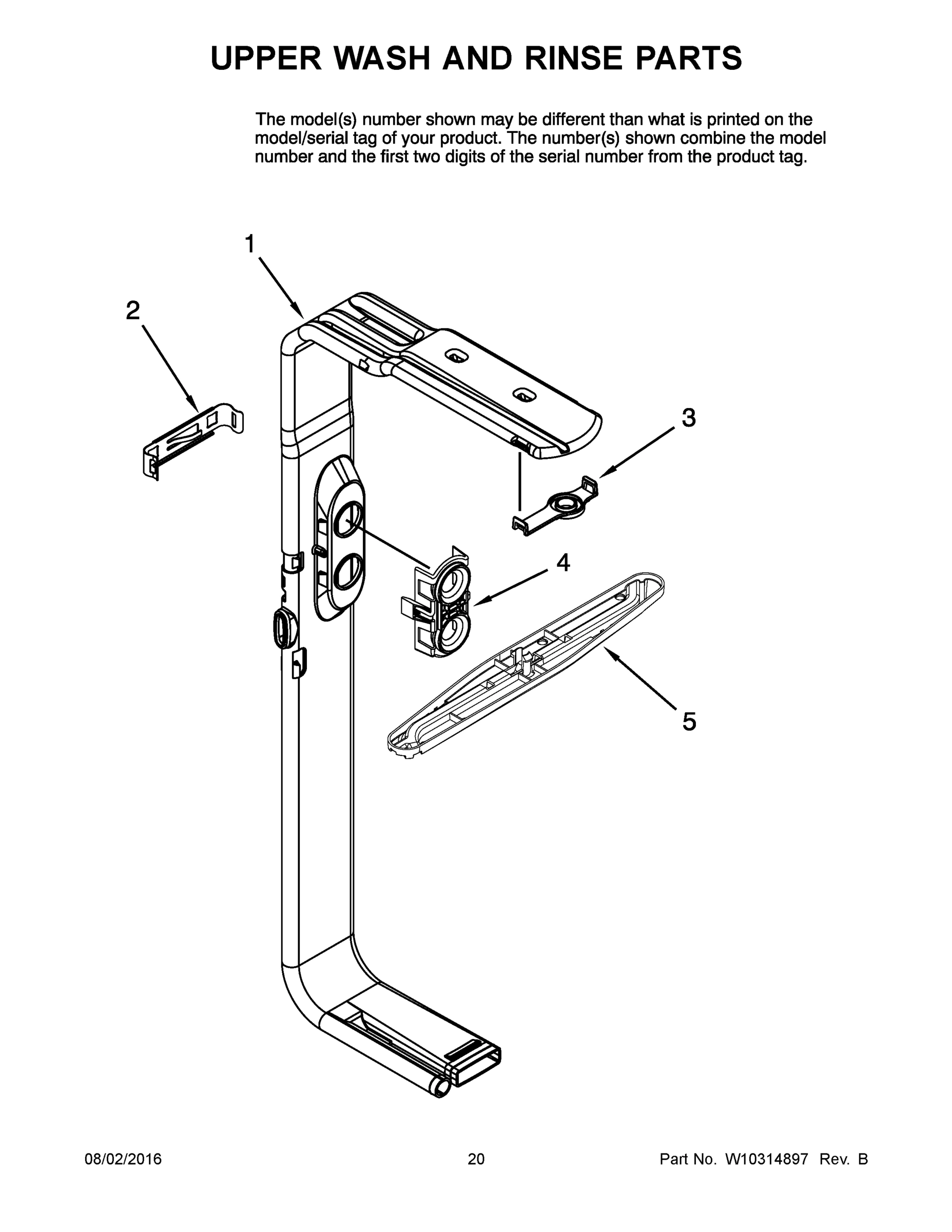 UPPER WASH AND RINSE PARTS

The model(s) number shown may be different than what is printed on the model/serial tag of your product. The number(s) shown combine the model number and the first two digits of the serial number from the product tag.

1

2

3

4

5

08/02/2016

20

Part No. W10314897 Rev. B