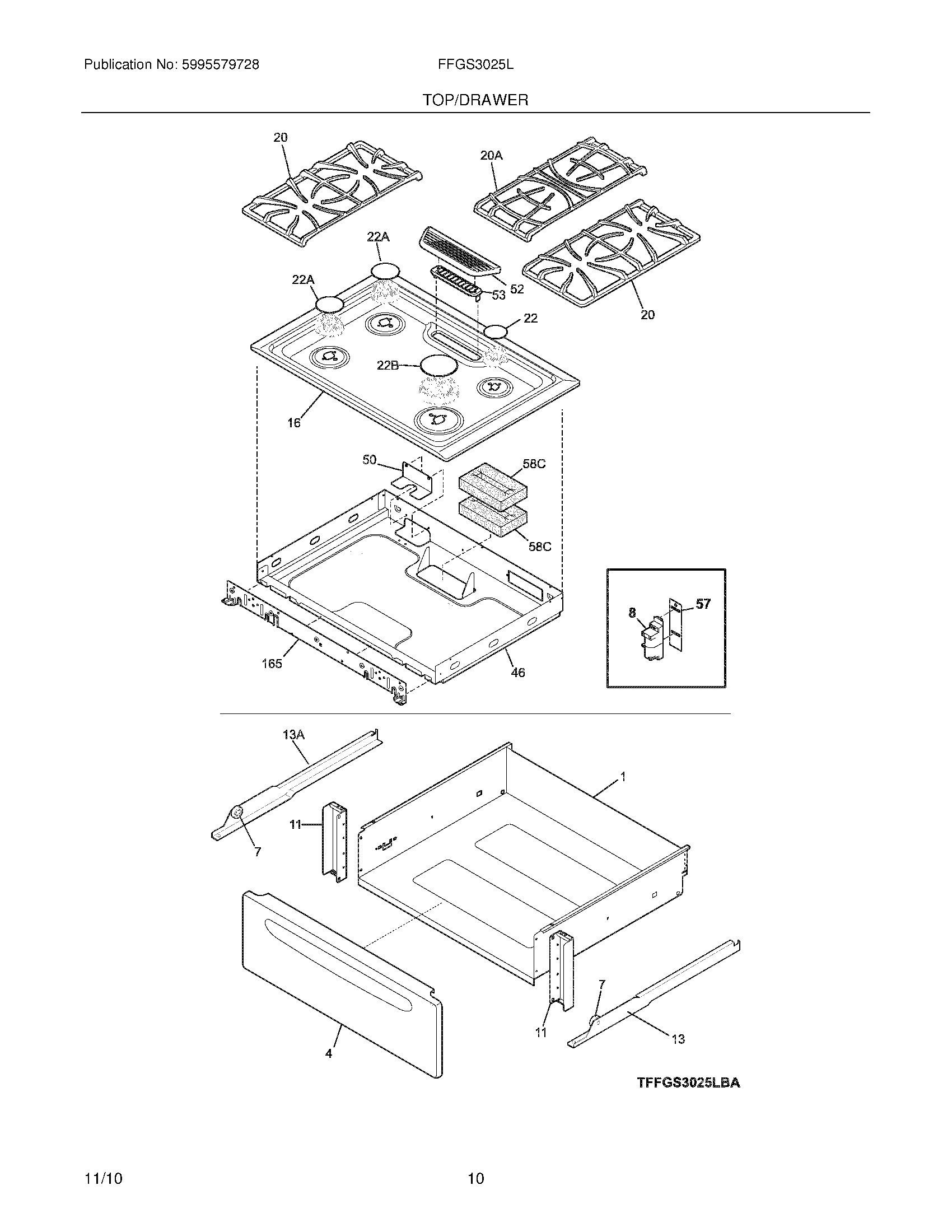 Publication No: 5995579728 FFGS3025L

TOP/DRAWER

20

20A

22A

22A

52

53

22

20

22B

16

50

58C

58C

8

57

165

46

13A

1

11

7

7

11

13

4

TFFGS3025LBA

11/10 10