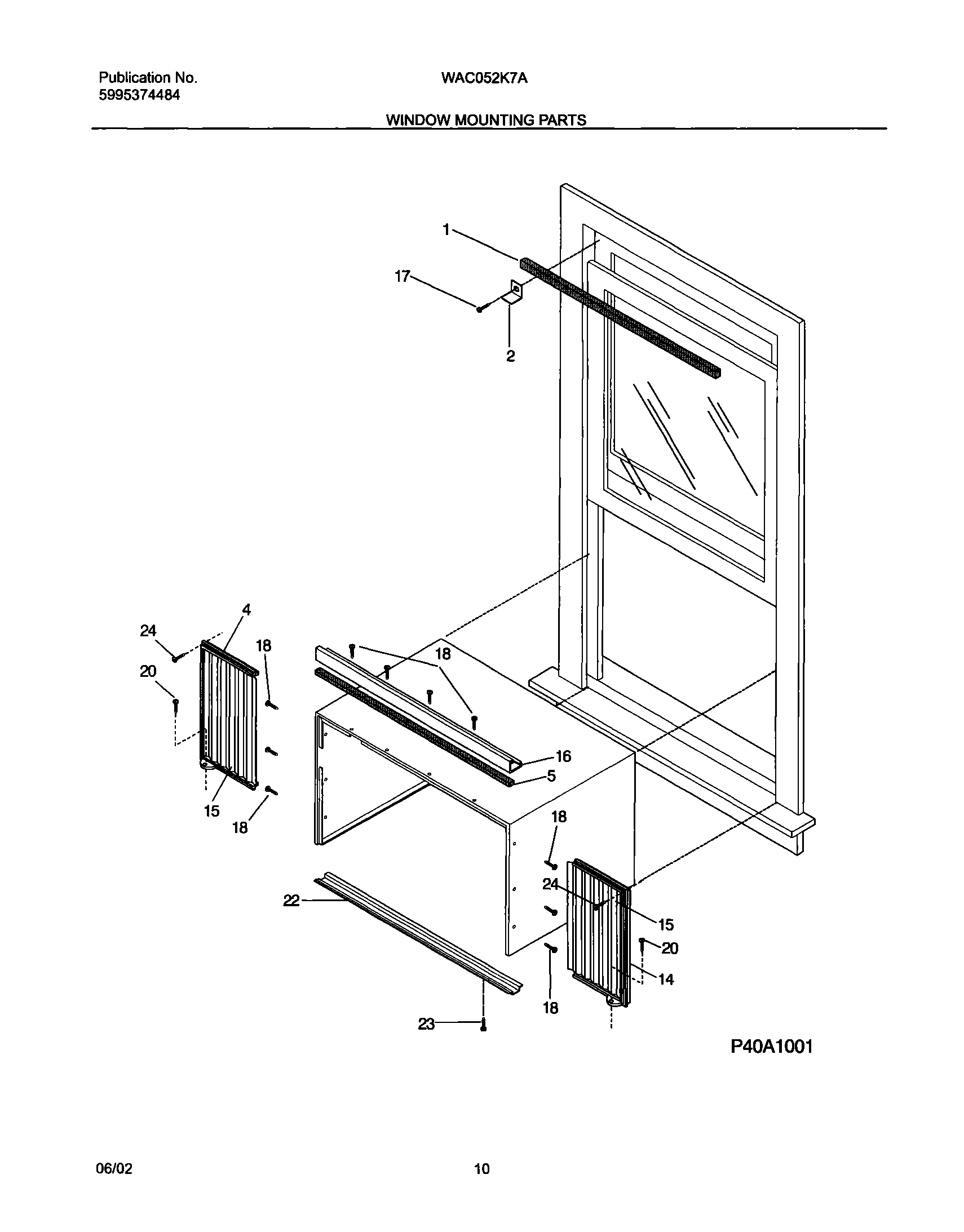 Publication No.
5995374484

WAC052K7A

WINDOW MOUNTING PARTS

1
17
2
4
24
18
20
18
16
5
15
18
18
24
22
15
20
14
18
23

P40A1001

06/02

10