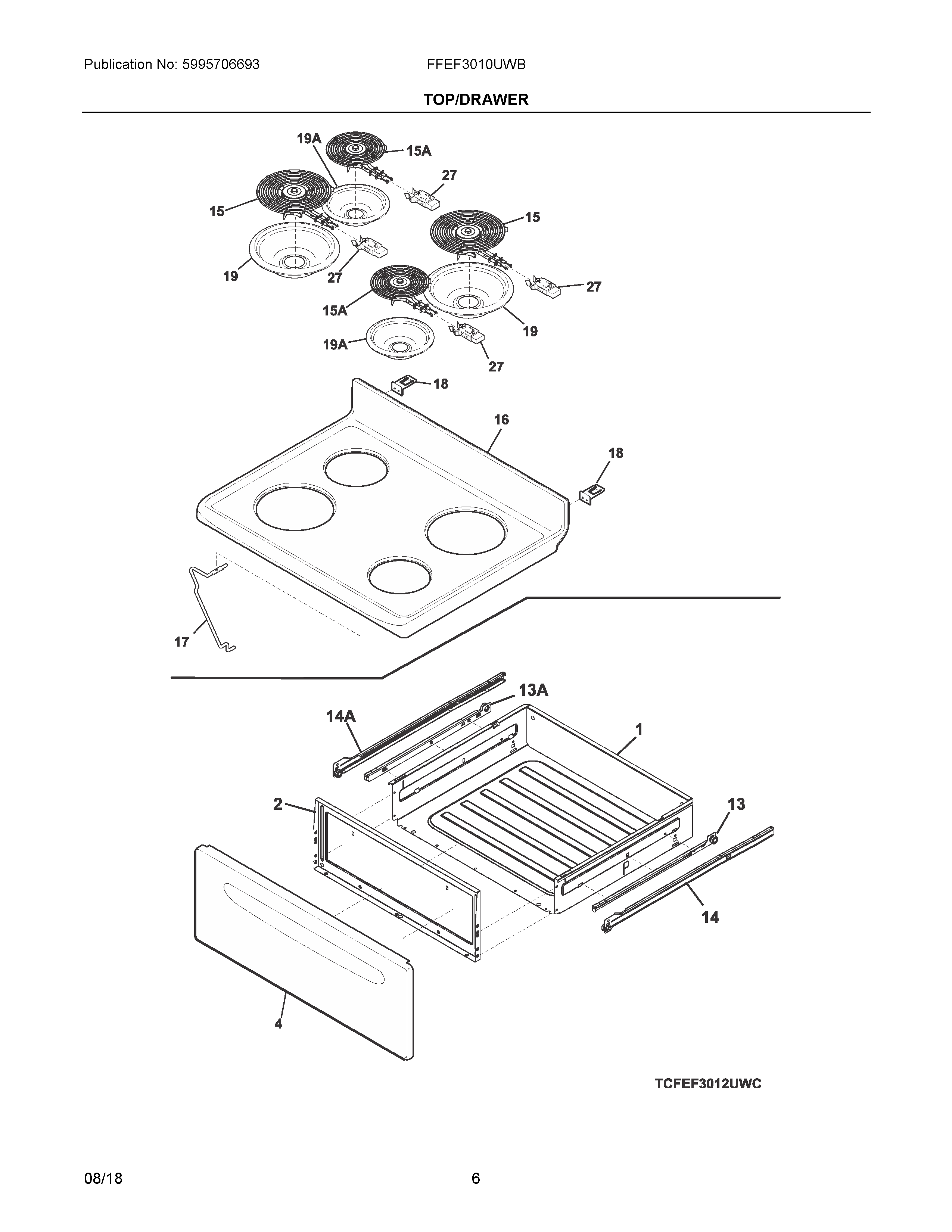 Publication No: 5995706693

FFEF3010UWB

TOP/DRAWER

19A
15A
27
15
15
19
27
27
15A
19
19A
27
18
16
18
17
13A
14A
1
2
13
14
4

TCFEF3012UWC

08/18

6