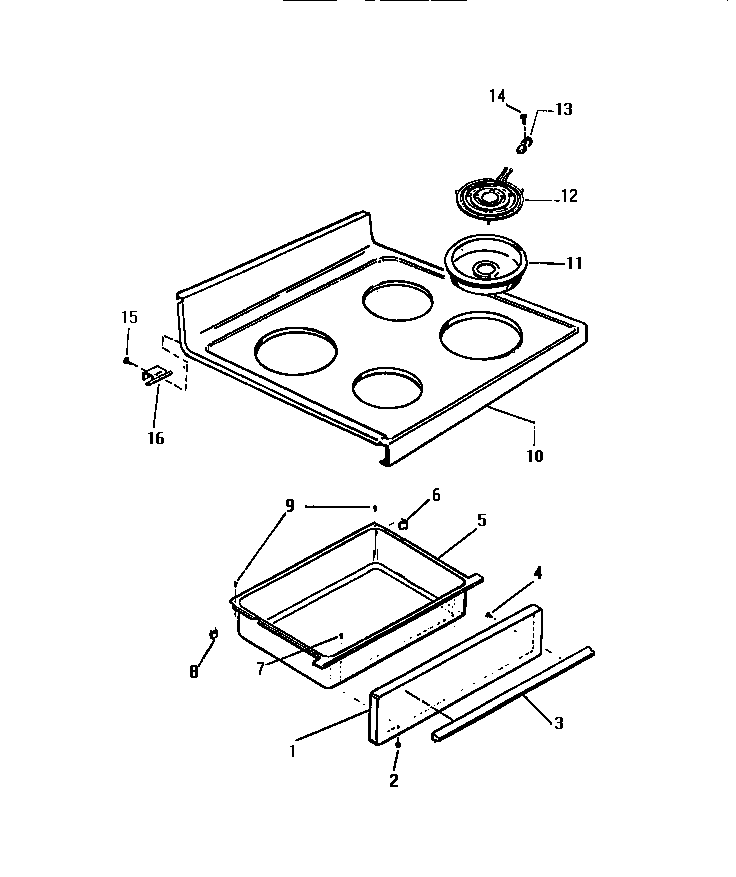 14
13
12
11
15
16
10
9
6
5
4
8
7
3
1
2