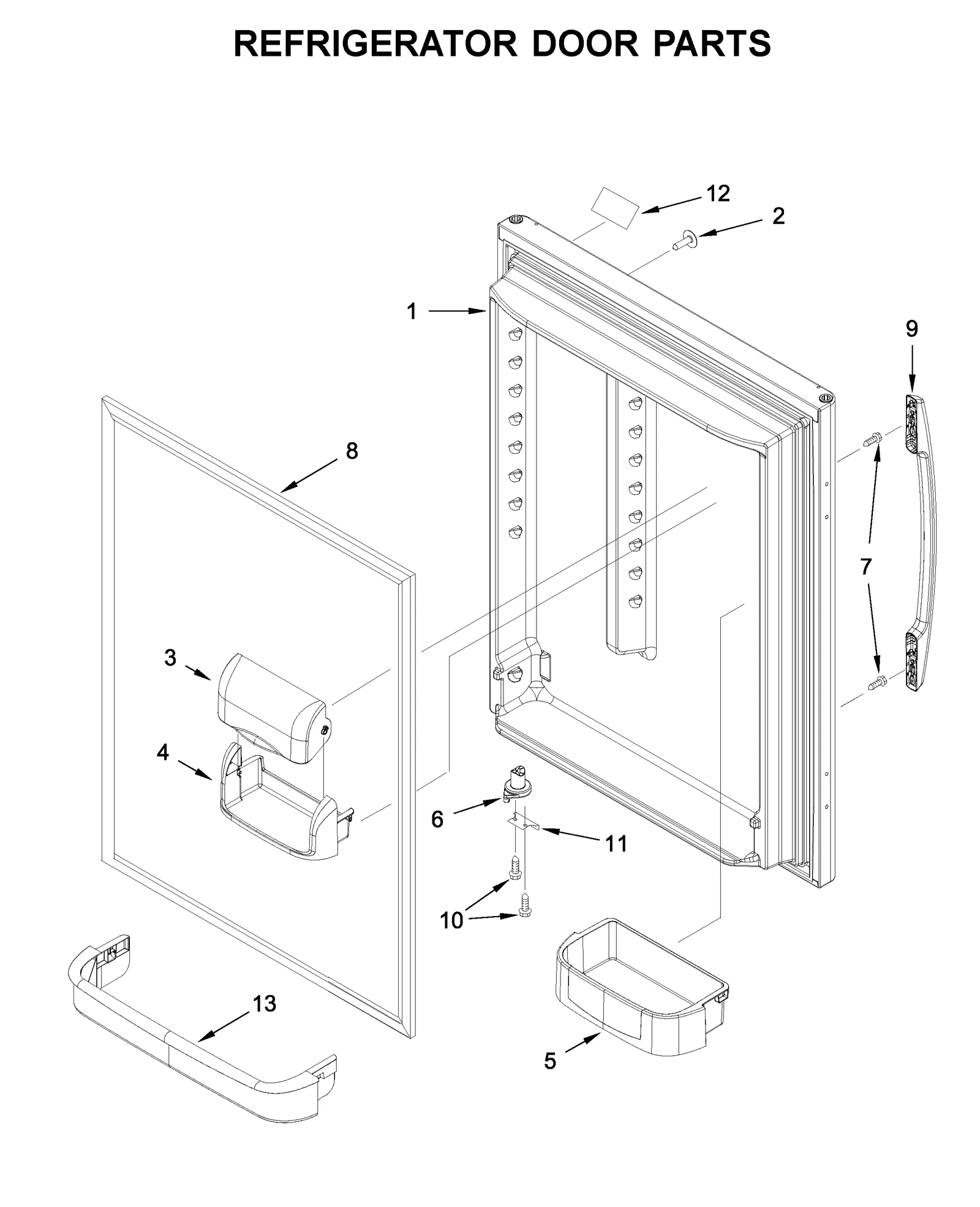 REFRIGERATOR DOOR PARTS

12
2
1
9
8
7
3
4
6
11
10
13
5