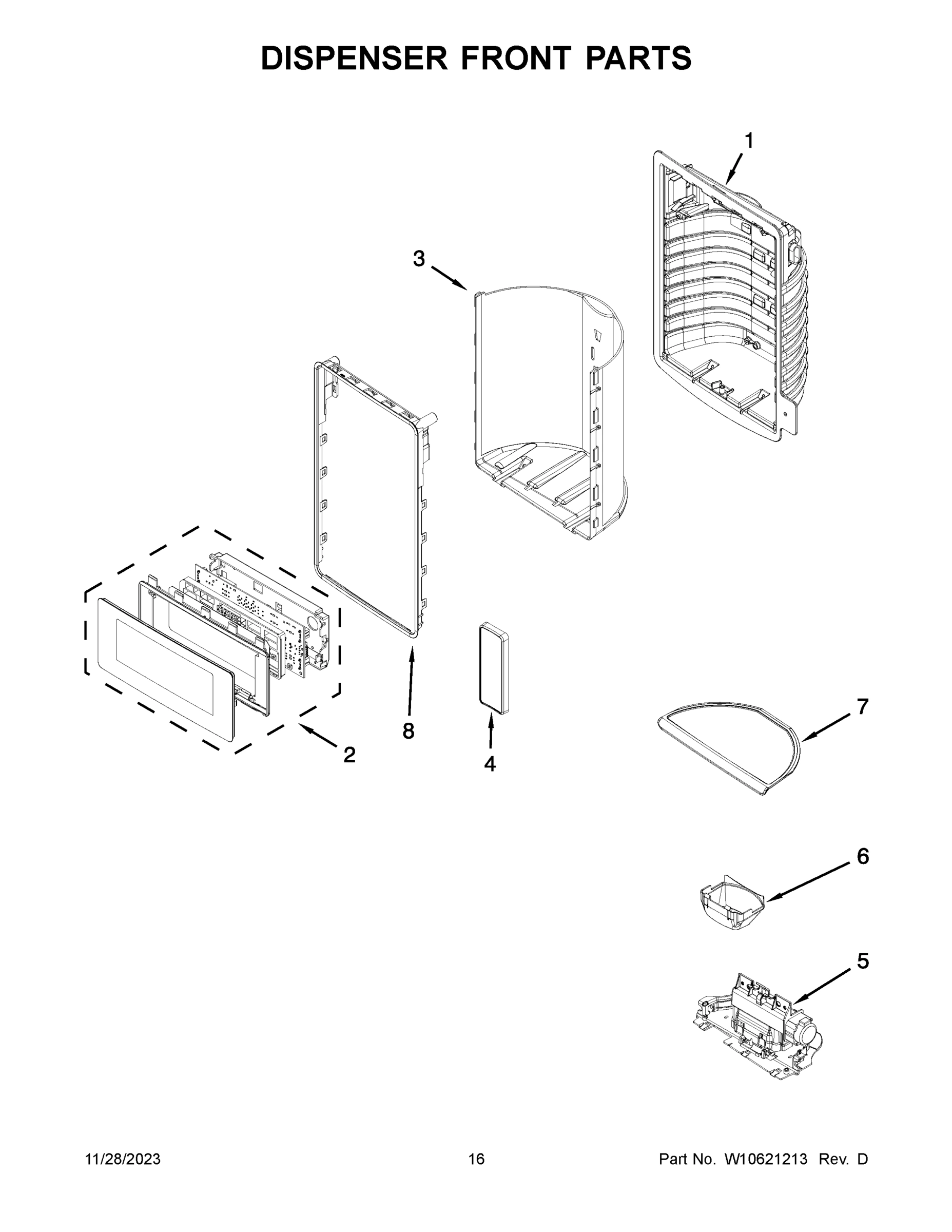 DISPENSER FRONT PARTS

1

3

8

2

4

7

6

5

11/28/2023 16 Part No. W10621213 Rev. D