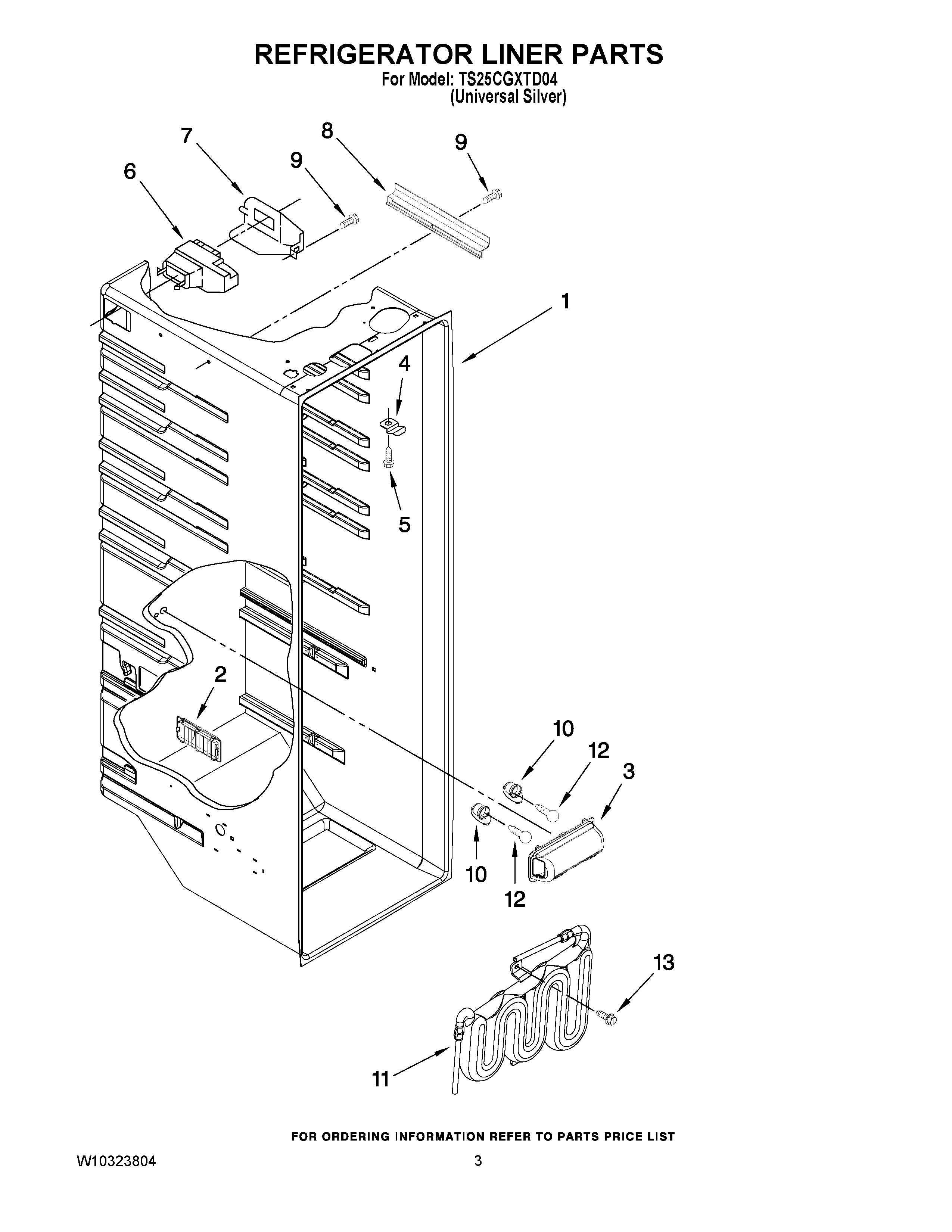 REFRIGERATOR LINER PARTS
For Model: TS25CGXTD04
(Universal Silver)

7
8
9
9
6
1
4
5
2
10
12
3
10
12
13
11

FOR ORDERING INFORMATION REFER TO PARTS PRICE LIST

W10323804
3