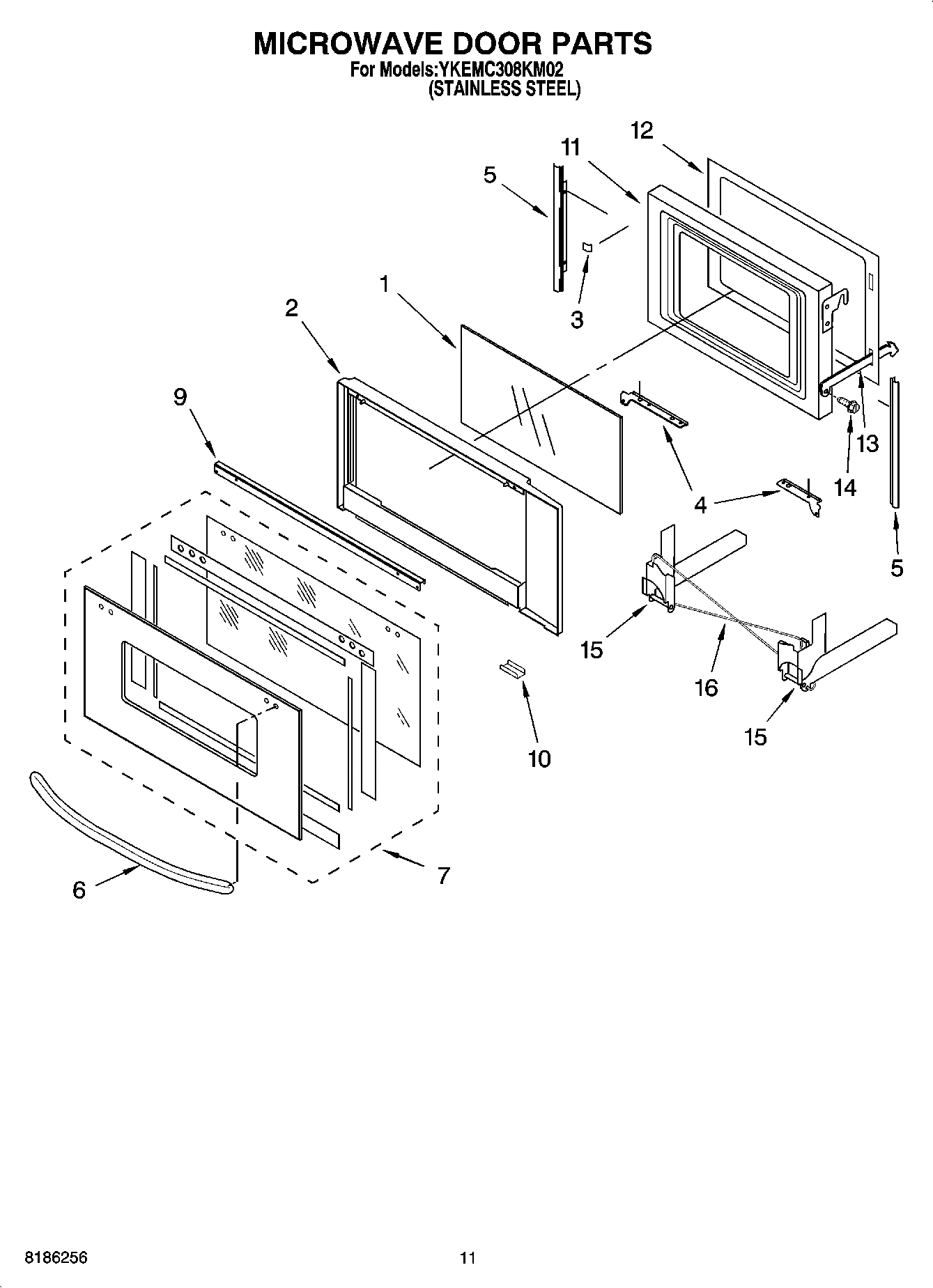 MICROWAVE DOOR PARTS
For Models:YKEMC308KM02
(STAINLESS STEEL)

12
11
5
3
1
2
9
13
14
4
5
15
16
15
10
7
6

8186256

11