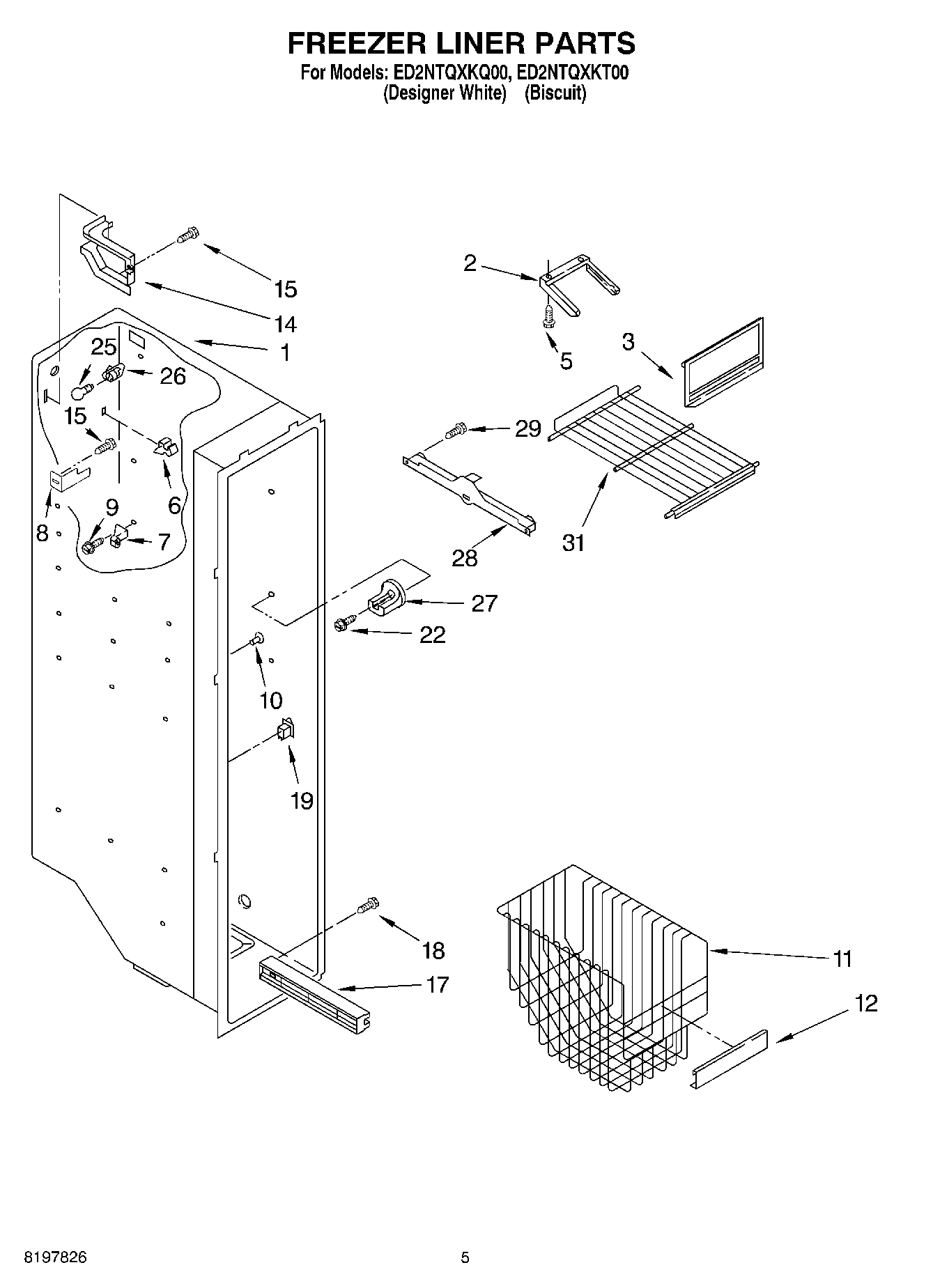 FREEZER LINER PARTS

For Models: ED2NTQXKQ00, ED2NTQXKT00
(Designer White) (Biscuit)

15
14
1
25
26
15
6
8
9
7
2
5
3
29
31
28
27
22
10
19
18
17
11
12

8197826

5