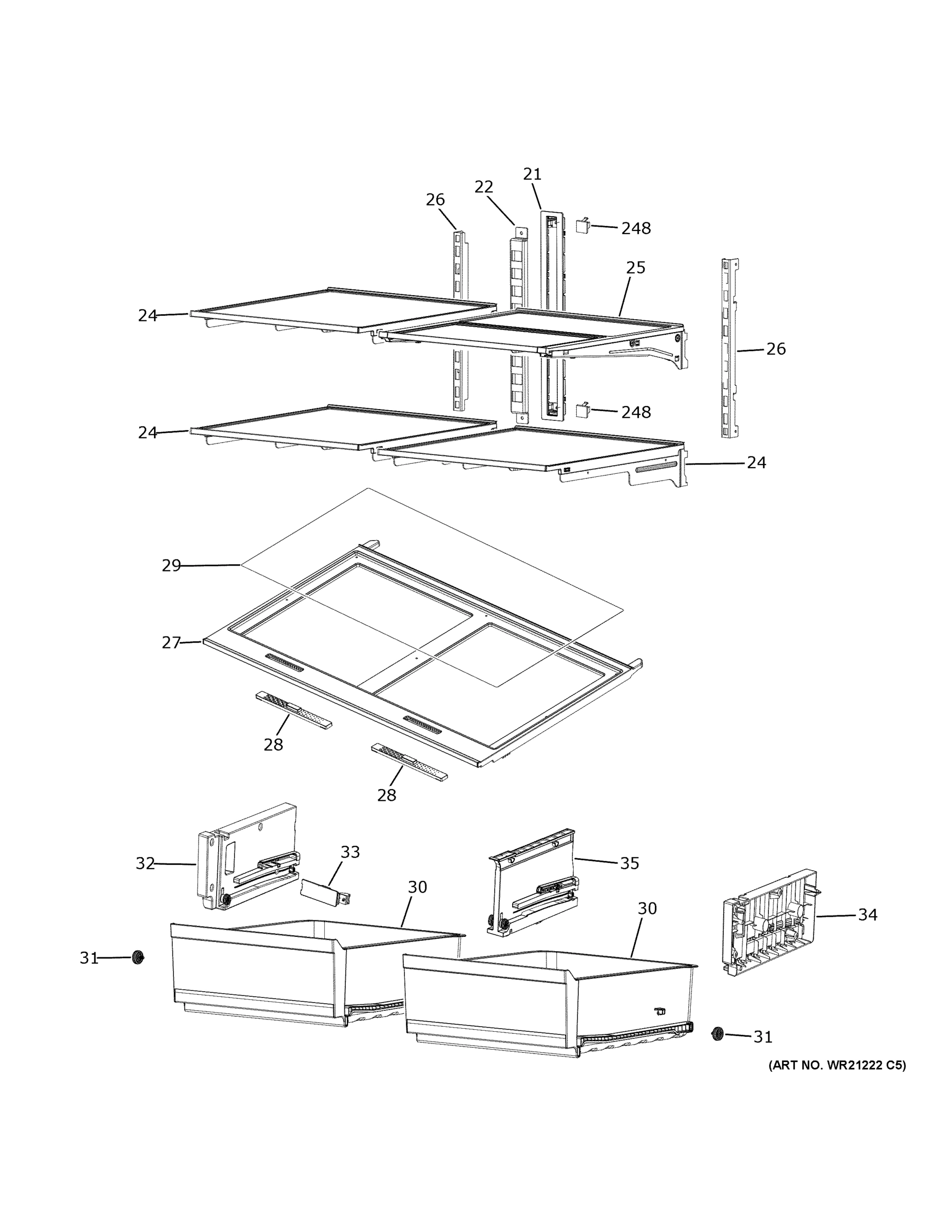 21
22
26
248
25
24
26
248
24
24
29
27
28
28
32
33
35
30
30
34
31
31
(ART NO. WR21222 C5)