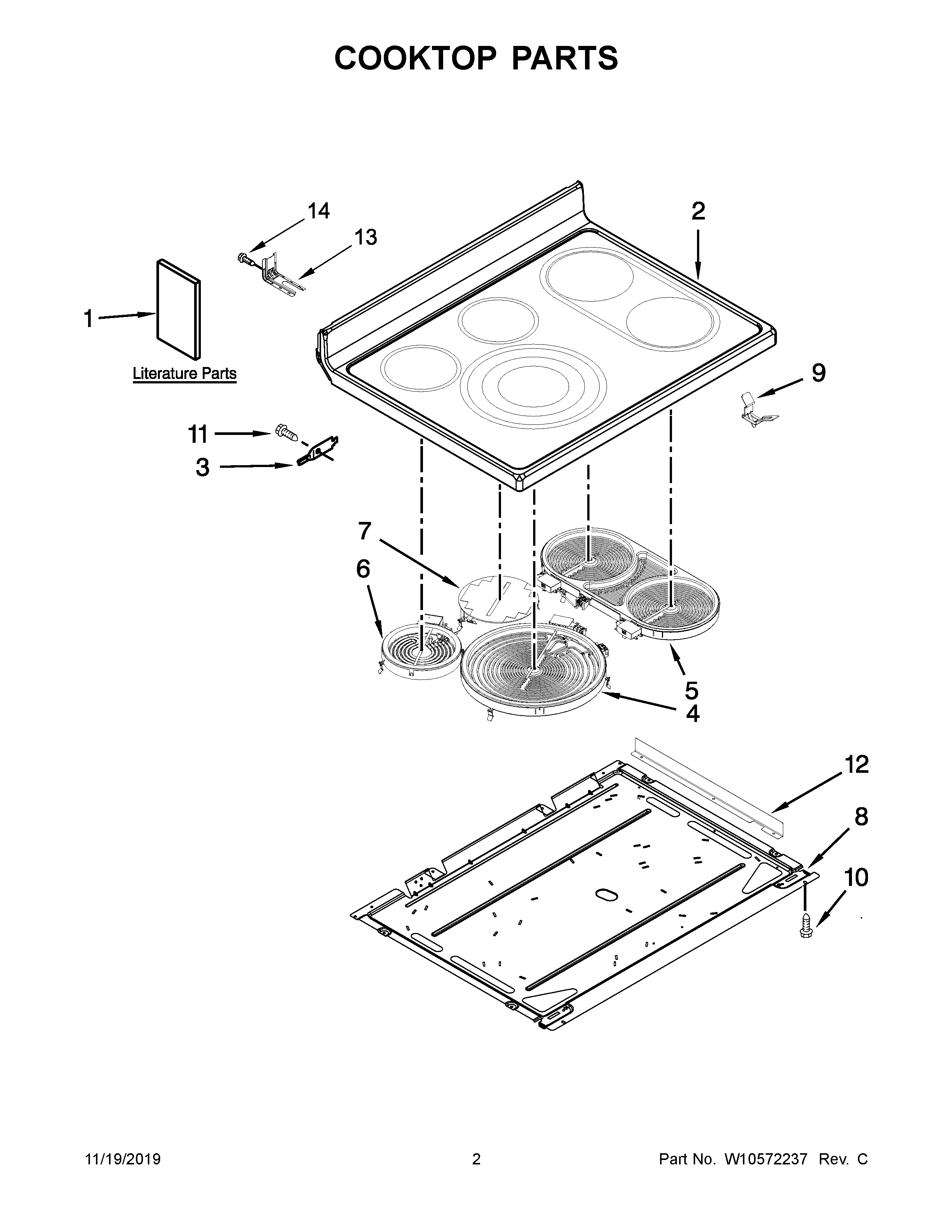 COOKTOP PARTS

14
13
2
1
Literature Parts
9
11
3
7
6
5
4
12
8
10

11/19/2019
2
Part No. W10572237 Rev. C