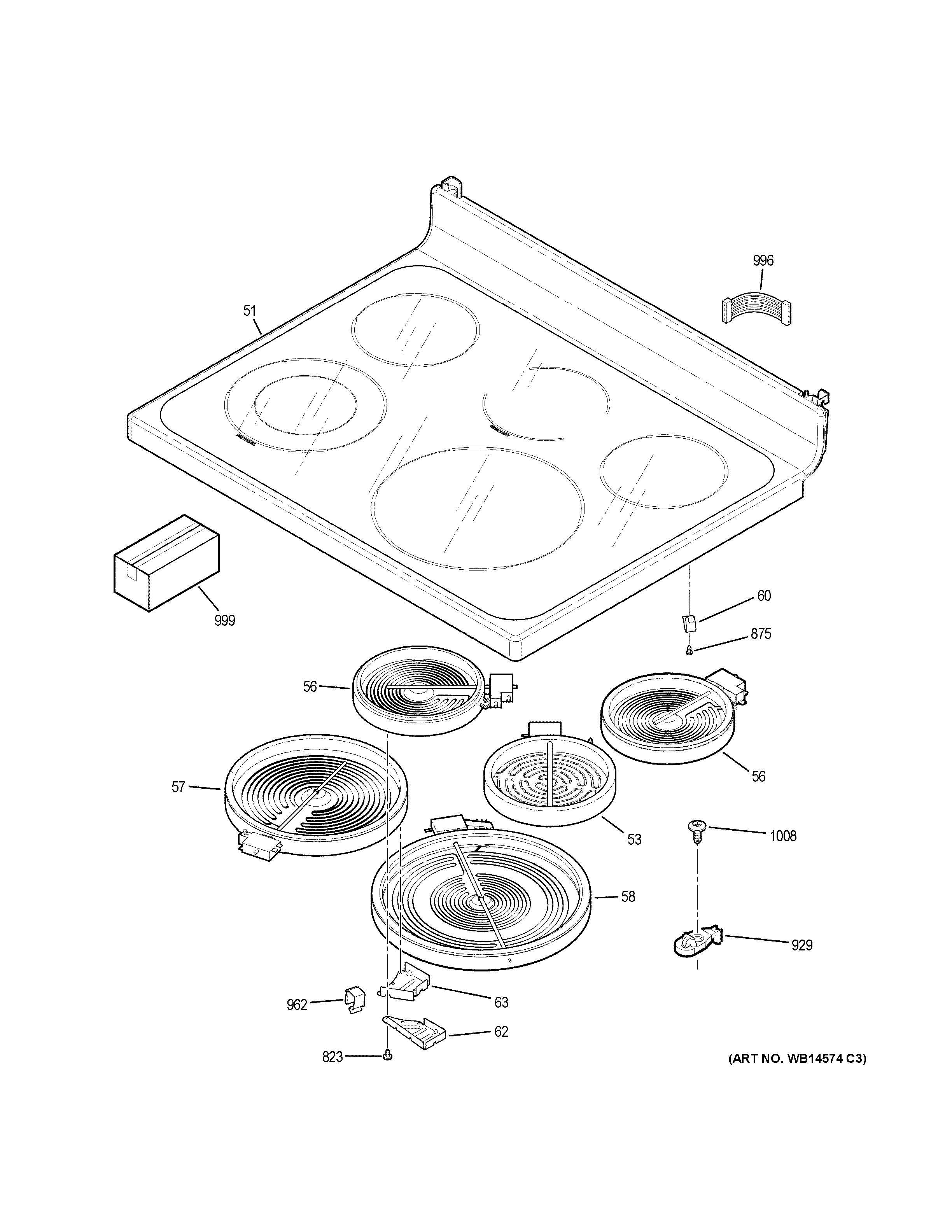 996

51

999

60

875

56

56

57

53

1008

58

929

962

63

62

823

(ART NO. WB14574 C3)