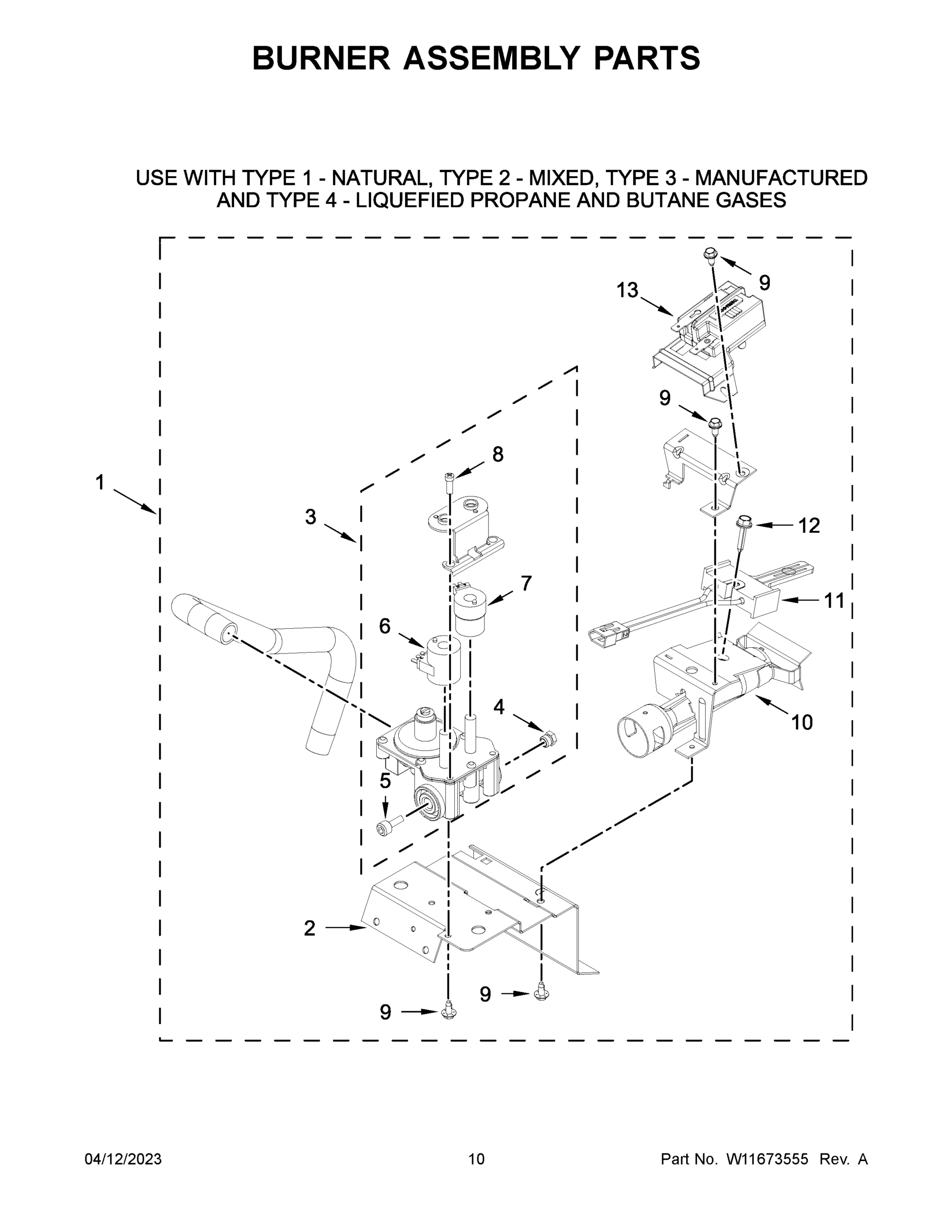 BURNER ASSEMBLY PARTS

USE WITH TYPE 1 - NATURAL, TYPE 2 - MIXED, TYPE 3 - MANUFACTURED AND TYPE 4 - LIQUEFIED PROPANE AND BUTANE GASES

9
13
9
8
1
3
12
7
11
6
4
10
5
2
9
9

04/12/2023
10
Part No. W11673555 Rev. A