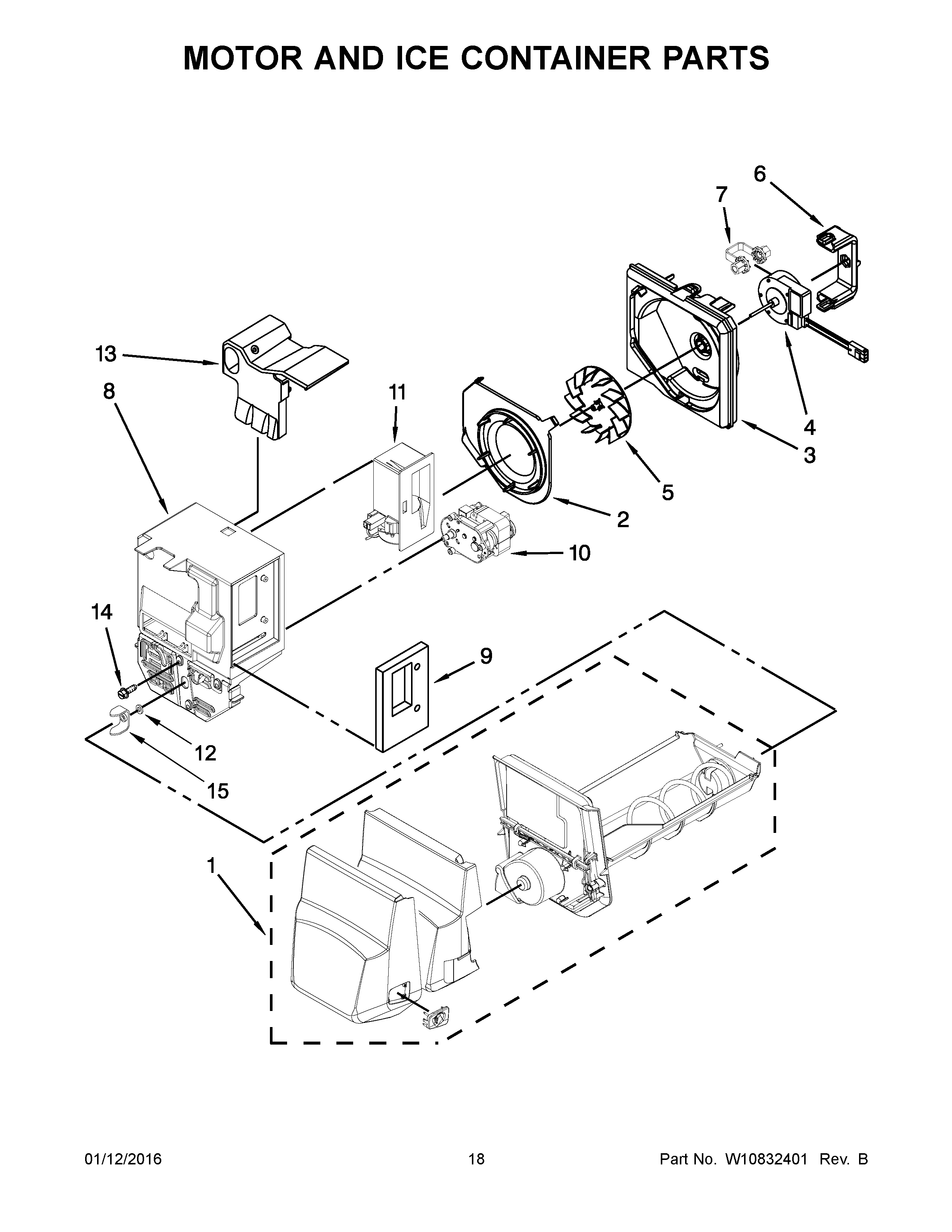 MOTOR AND ICE CONTAINER PARTS

6
7
13
8
11
4
3
5
2
10
14
9
12
15
1

01/12/2016
18
Part No. W10832401 Rev. B