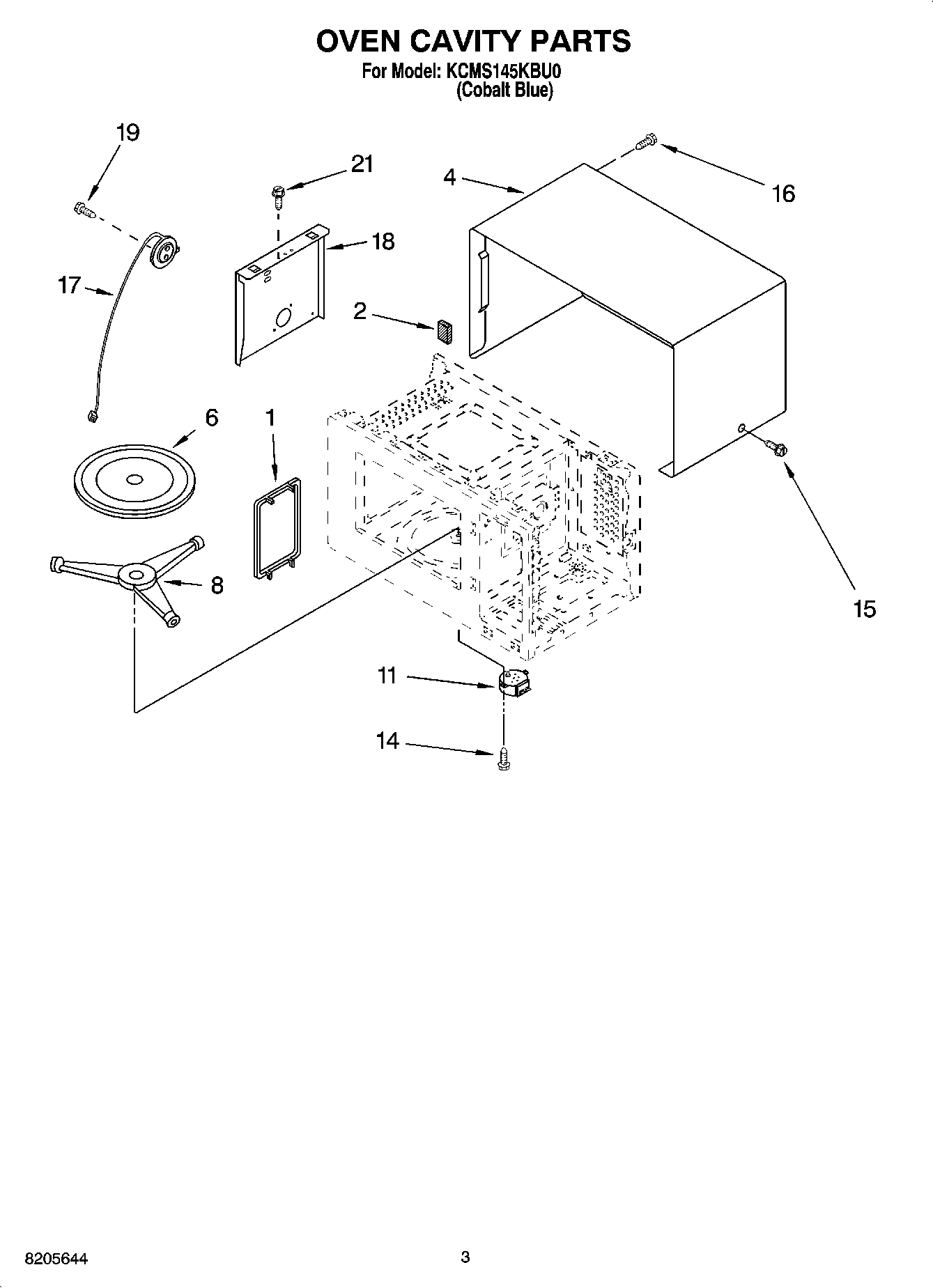 OVEN CAVITY PARTS
For Model: KCMS145KBU0
(Cobalt Blue)

19
21
4
16
18
17
2
6
1
8
15
11
14

8205644
3