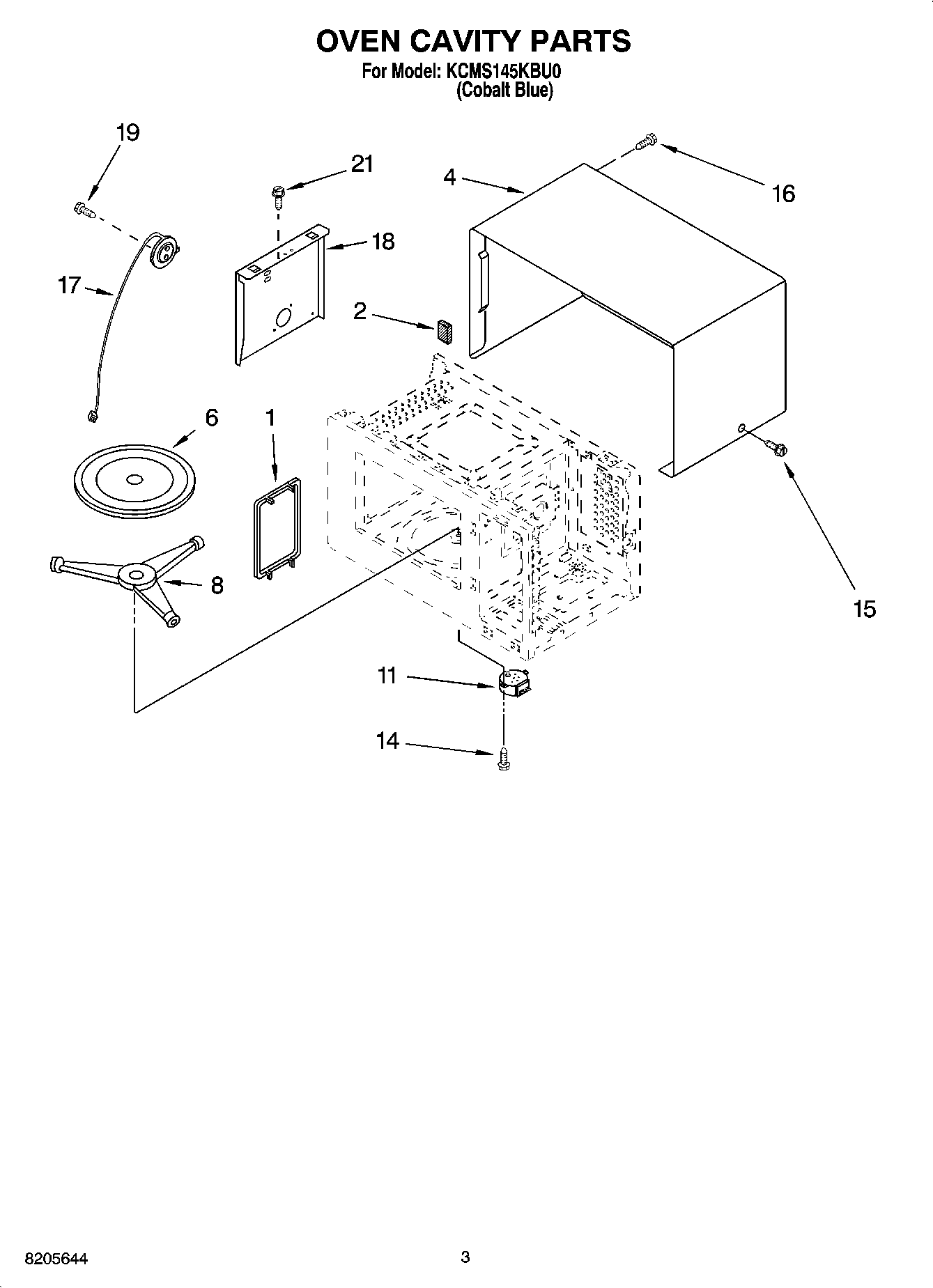 OVEN CAVITY PARTS
For Model: KCMS145KBU0
(Cobalt Blue)

19
21
4
16
18
17
2
6
1
8
15
11
14

8205644
3