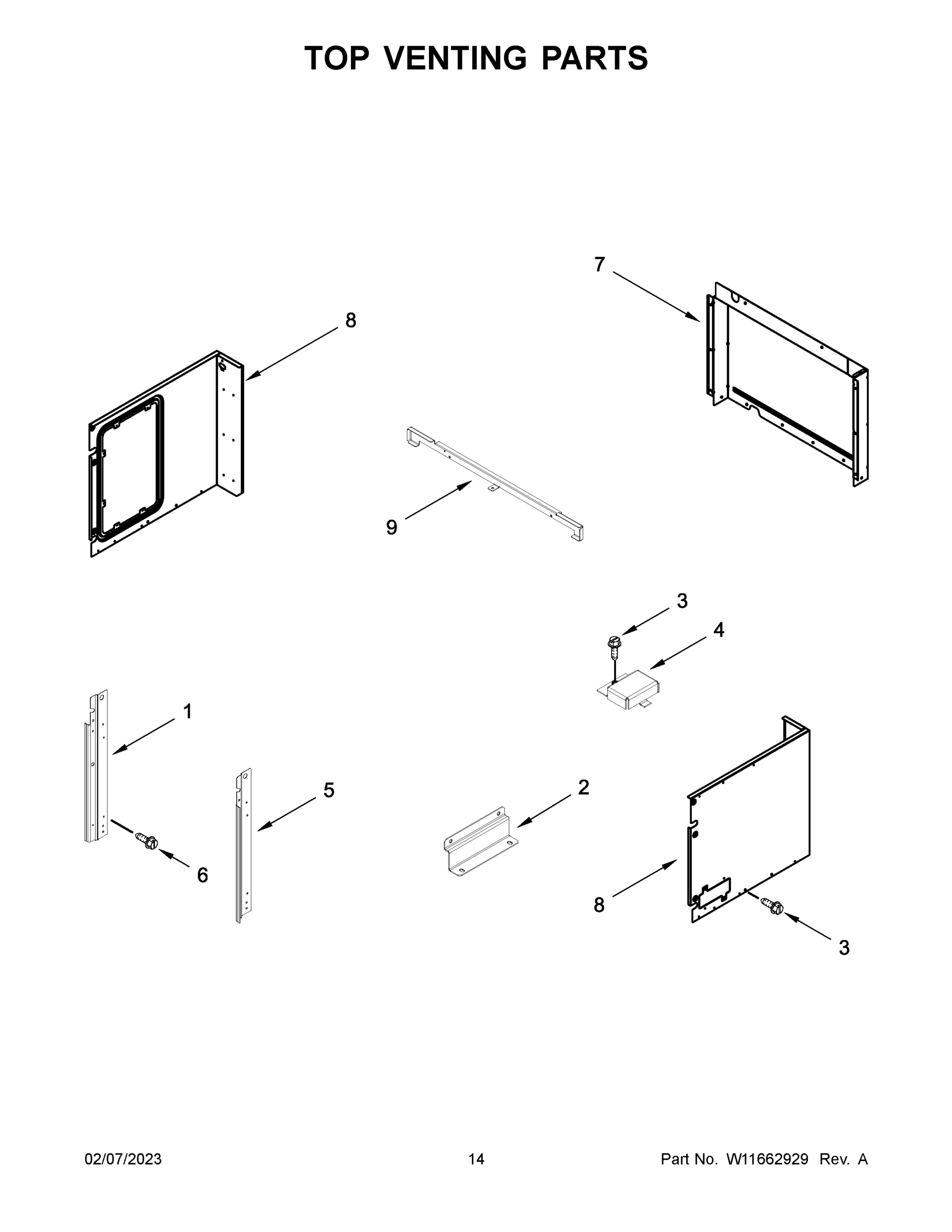 TOP VENTING PARTS

7

8

9

3

4

1

5

2

6

8

3

02/07/2023 14 Part No. W11662929 Rev. A