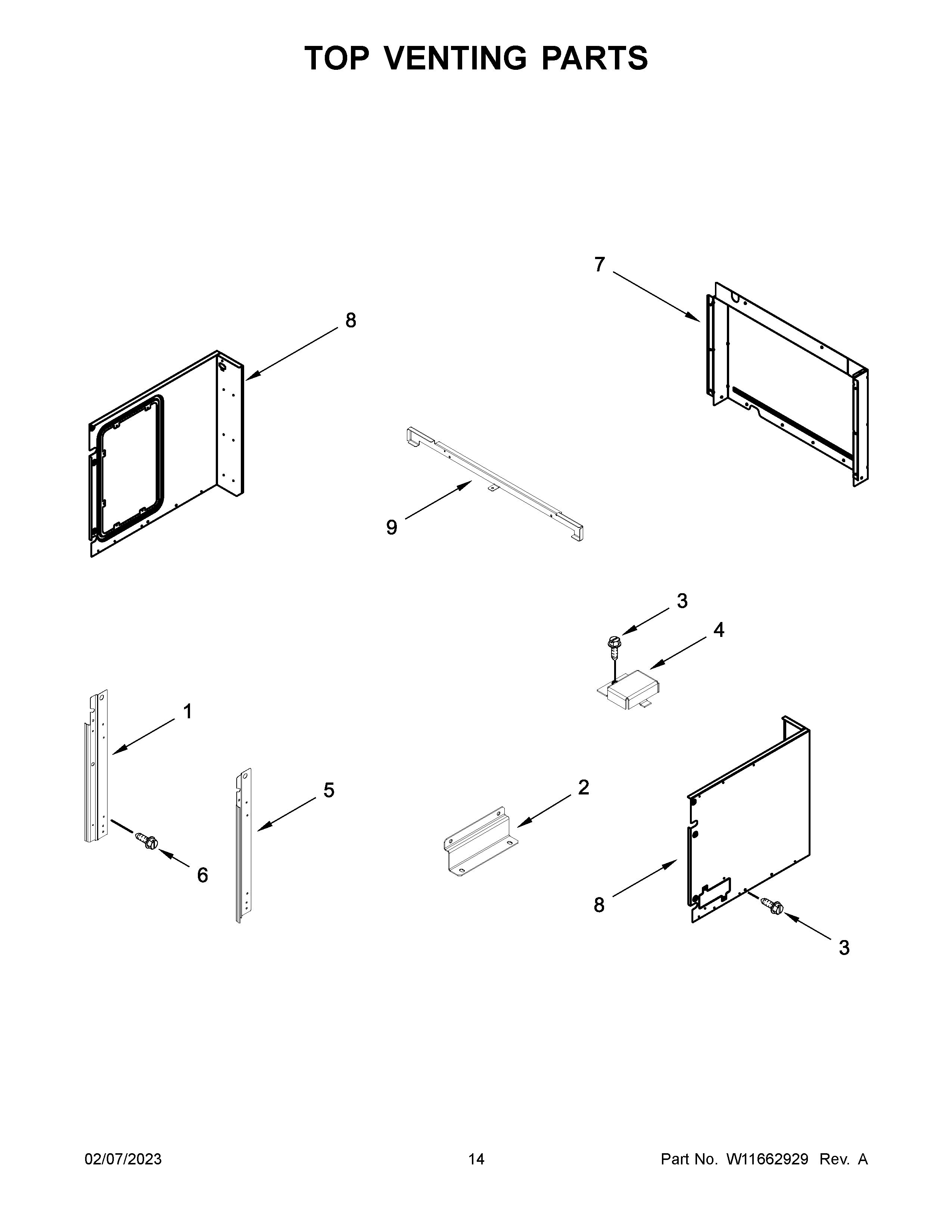 TOP VENTING PARTS

7

8

9

3

4

1

5

2

6

8

3

02/07/2023

14

Part No. W11662929 Rev. A