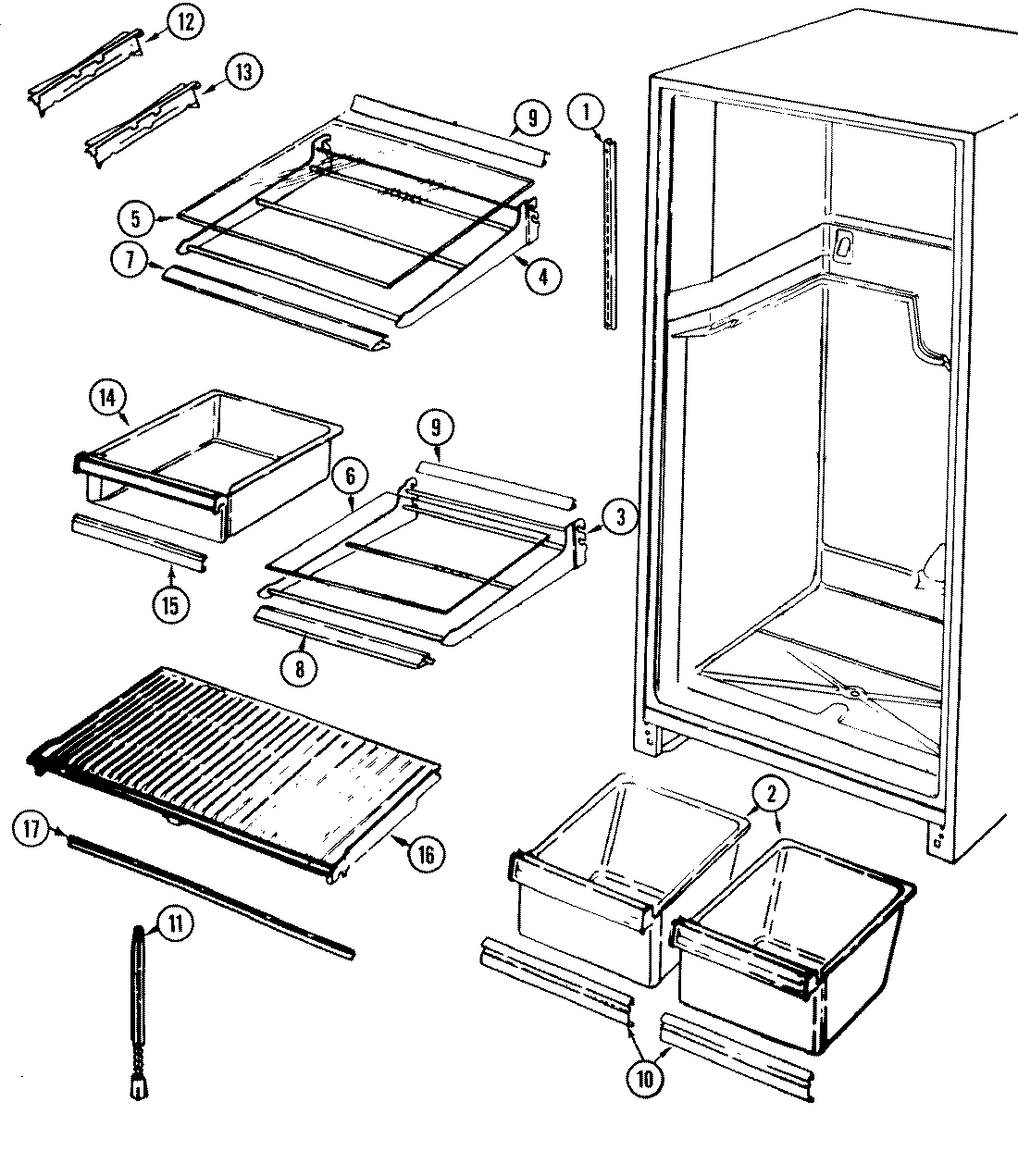 12
13
9
1
5
7
4
14
9
6
3
15
8
17
16
2
11
10