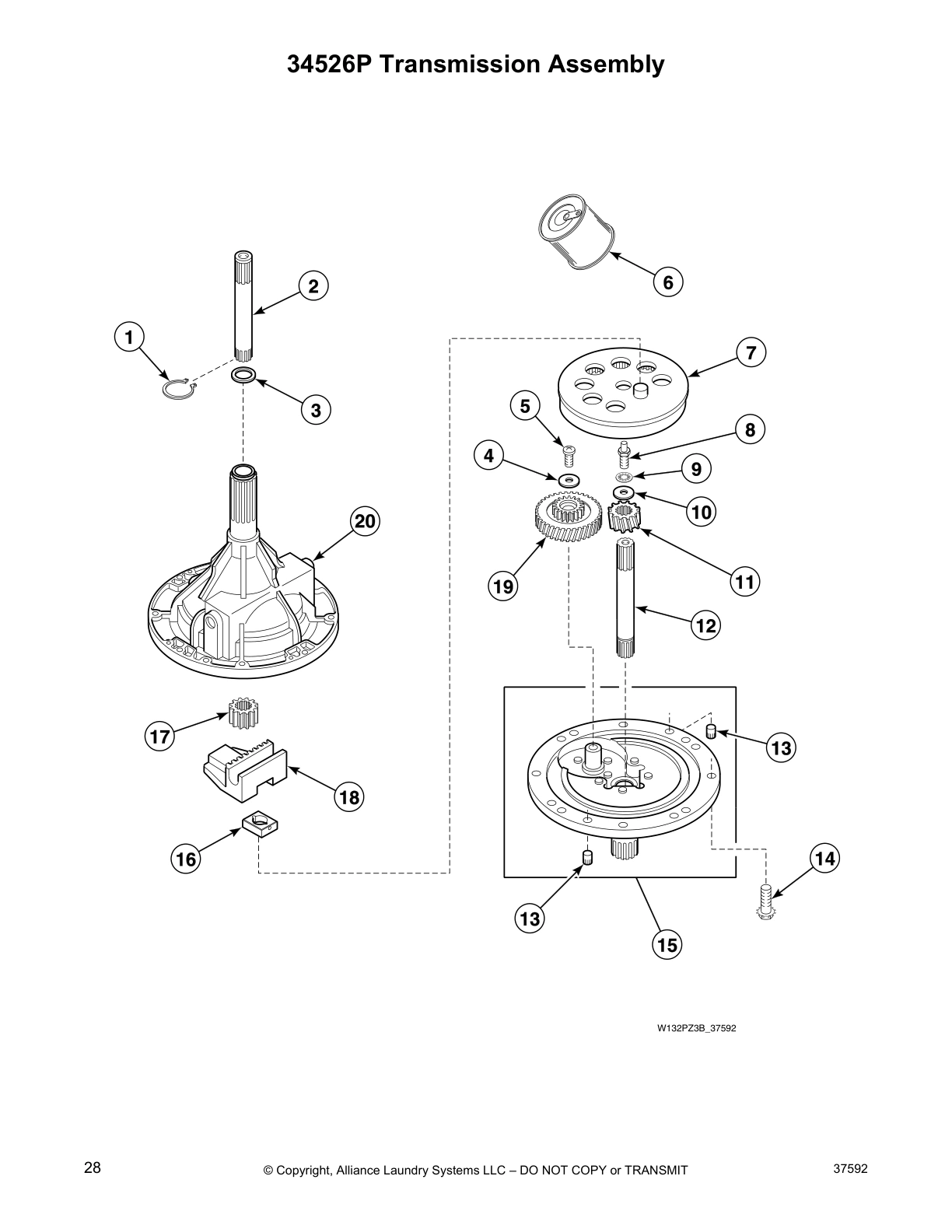 34526P Transmission Assembly

6

2

1

7

3

5

8

4

9

10

20

19

11

12

17

13

18

16

14

13

15

W132PZ3B_37592

28

© Copyright, Alliance Laundry Systems LLC – DO NOT COPY or TRANSMIT

37592