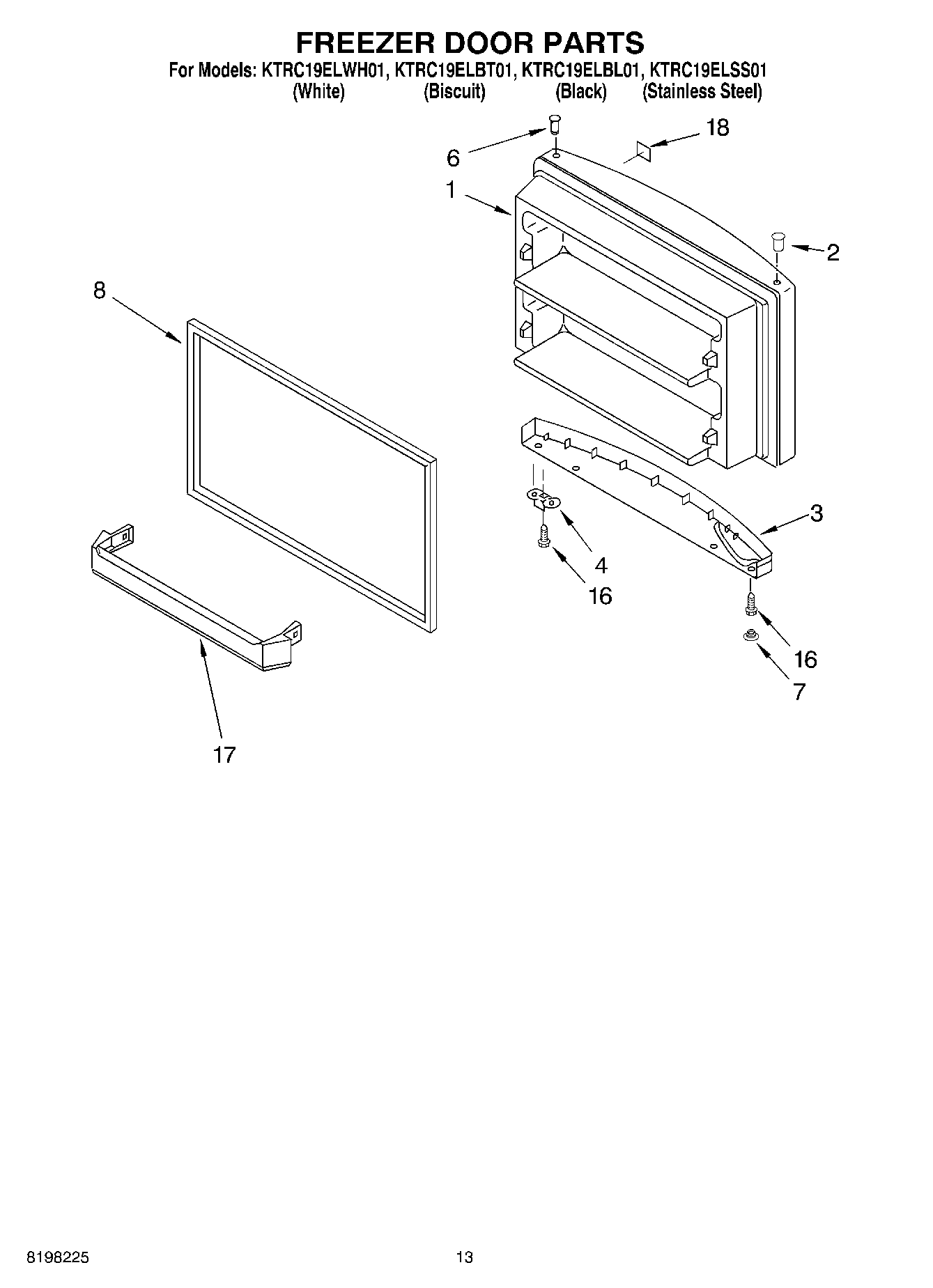 FREEZER DOOR PARTS

For Models: KTRC19ELWH01, KTRC19ELBT01, KTRC19ELBL01, KTRC19ELSS01
(White) (Biscuit) (Black) (Stainless Steel)

6
18
1
2
8
3
4
16
16
7
17

8198225

13