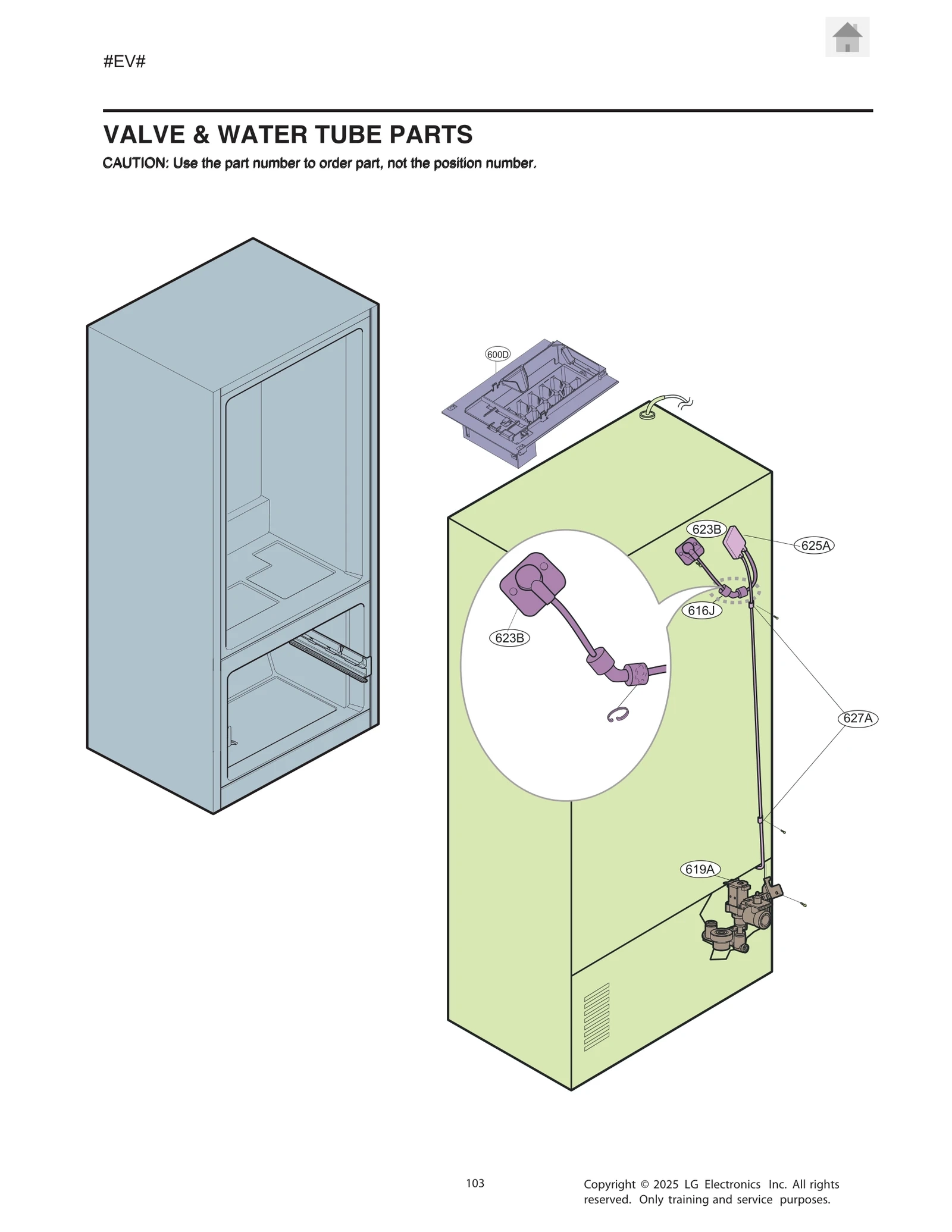 #EV#

VALVE & WATER TUBE PARTS

CAUTION: Use the part number to order part, not the position number.

600D

623B

625A

616J

623B

627A

619A

103

Copyright © 2025 LG Electronics Inc. All rights reserved. Only training and service purposes.