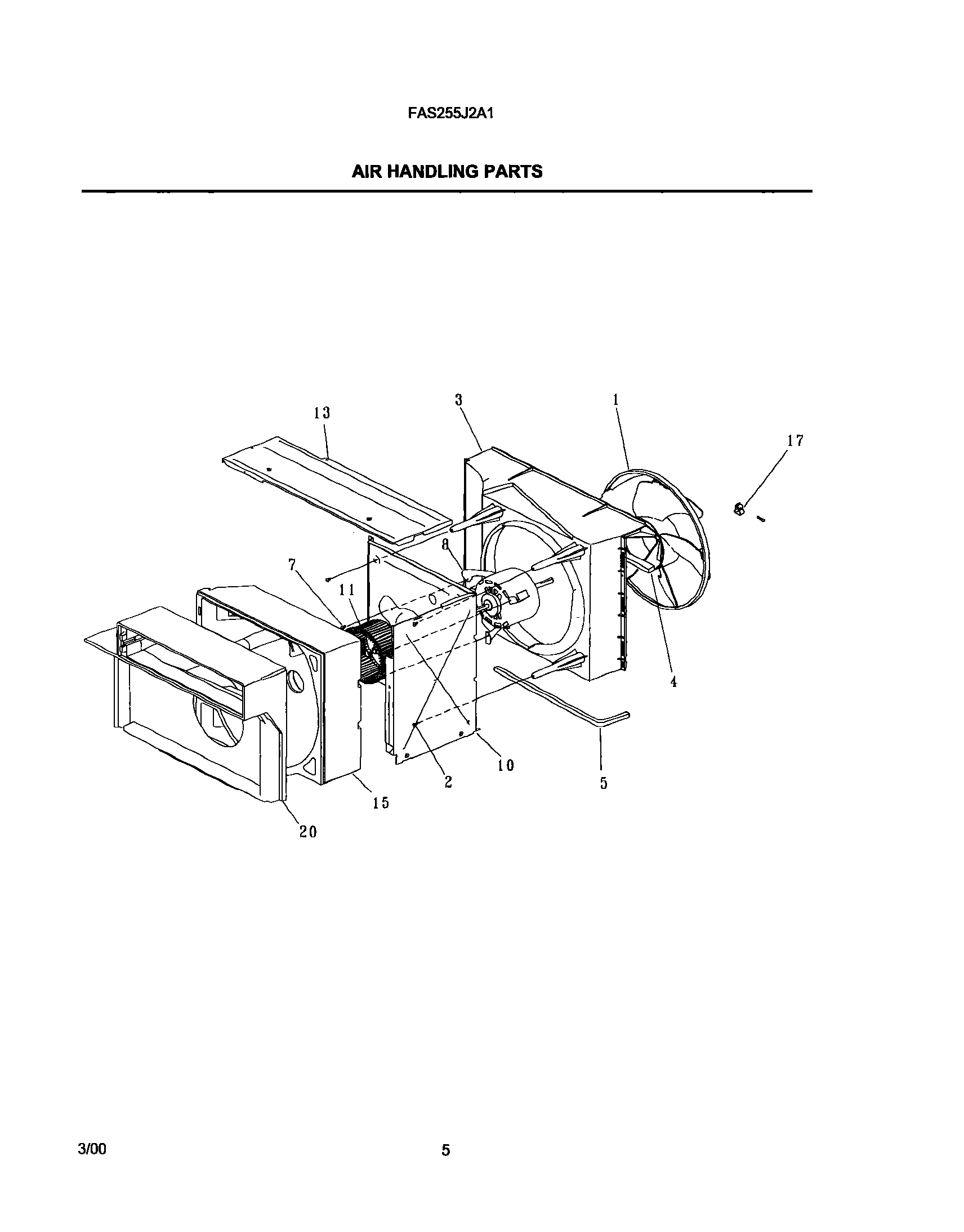 FAS255J2A1

AIR HANDLING PARTS

13
3
1
17
8
7
11
4
10
2
5
15
20

3/00

5