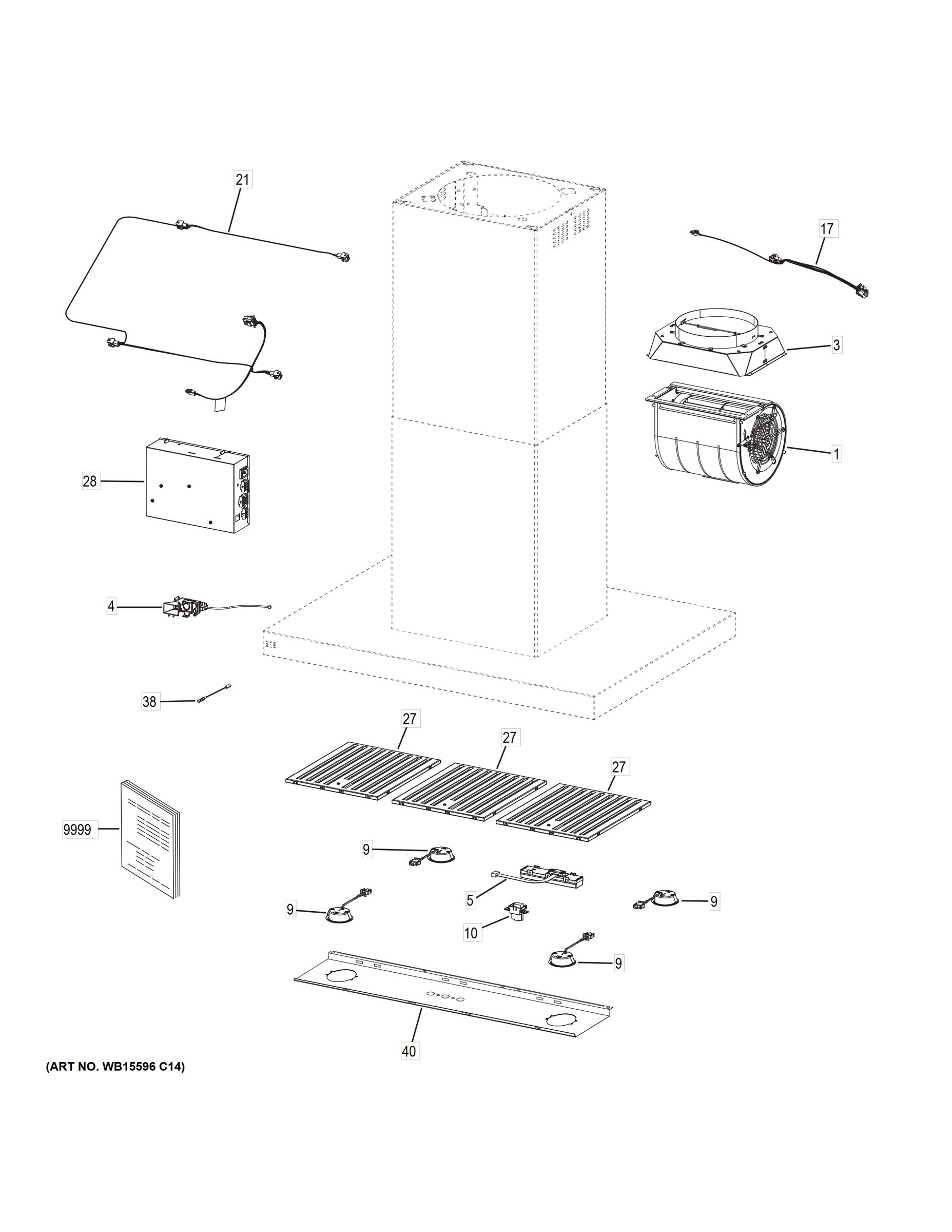 21

17

3

1

28

4

38

27

27

27

9999

9

5

9

9

10

9

40

(ART NO. WB15596 C14)