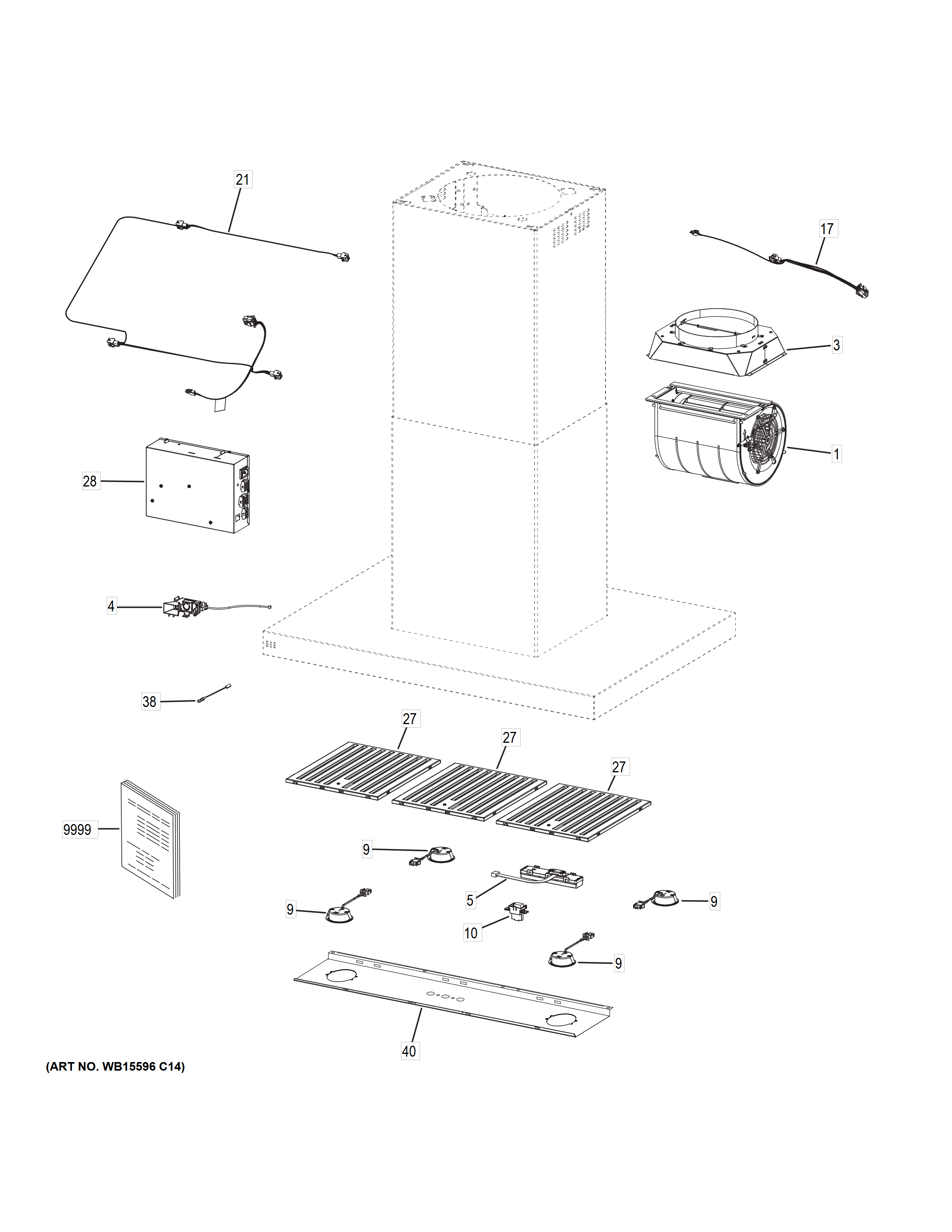 21

17

3

1

28

4

38

27

27

27

9999

9

5

9

9

10

9

40

(ART NO. WB15596 C14)