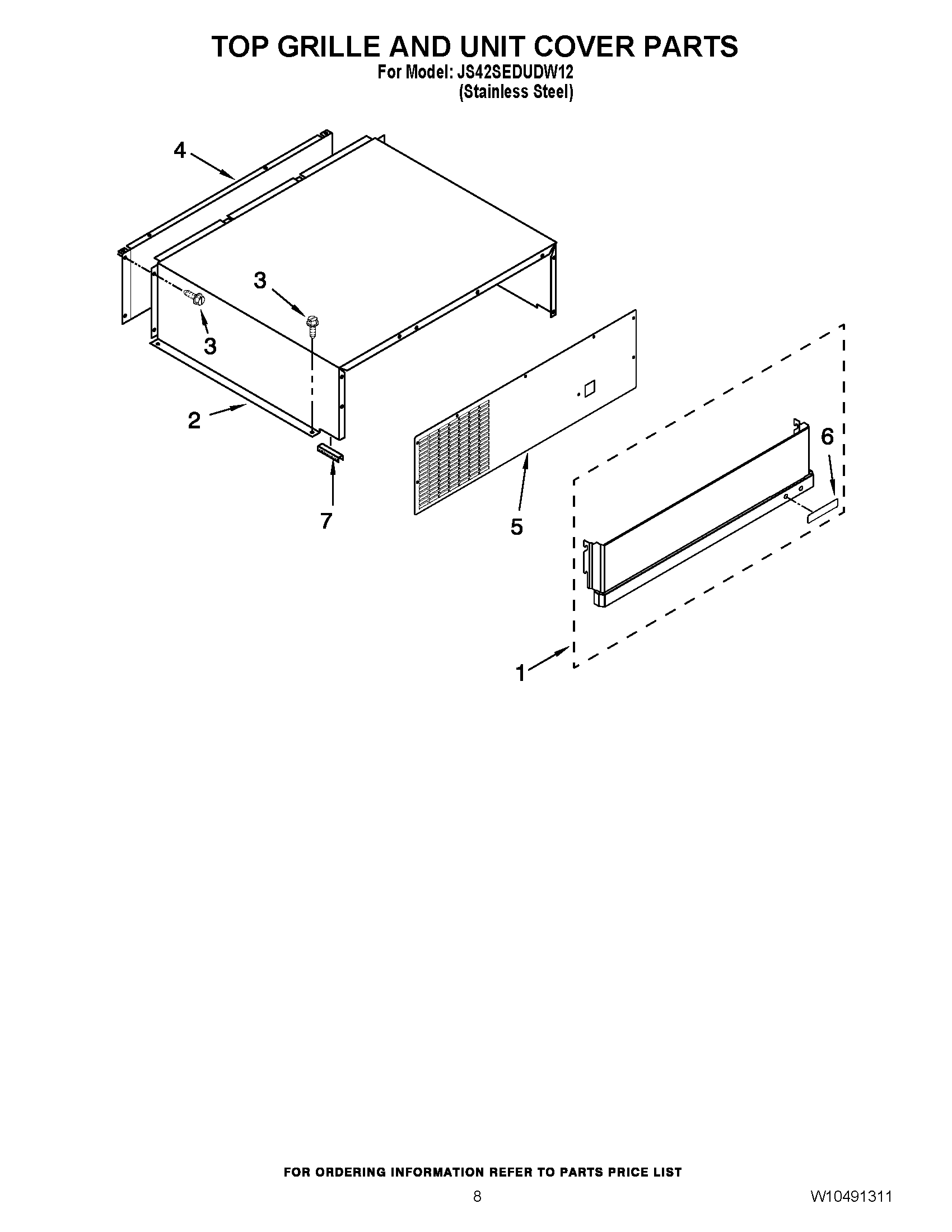 TOP GRILLE AND UNIT COVER PARTS
For Model: JS42SEDUDW12
(Stainless Steel)

4
3
3
2
7
5
6
1

FOR ORDERING INFORMATION REFER TO PARTS PRICE LIST

8

W10491311