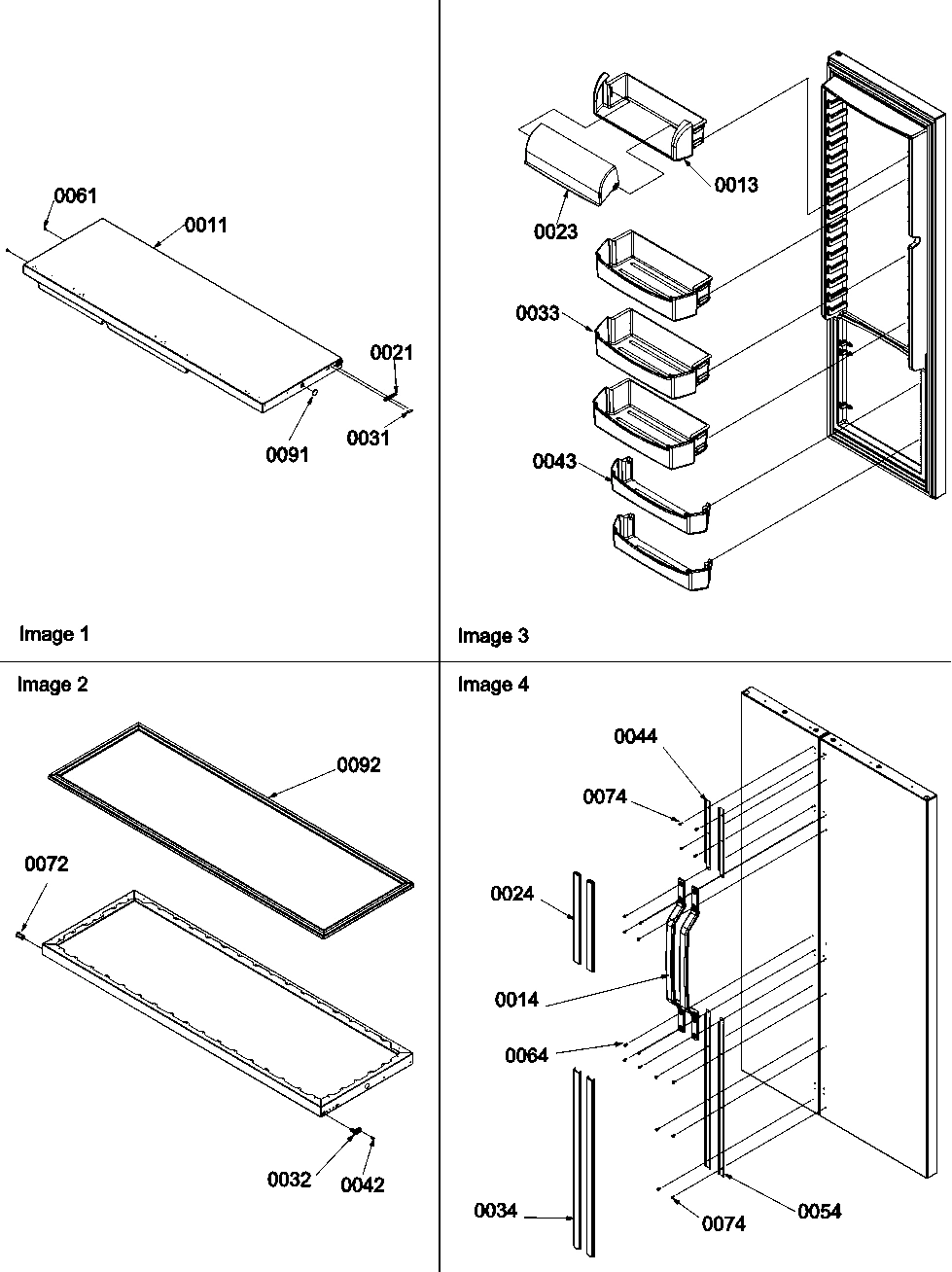 0061
0011
0021
0091
0031
Image 1

0013
0023
0033
0043
Image 3

Image 2
0092
0072
0032
0042

Image 4
0044
0074
0024
0014
0064
0034
0074
0054