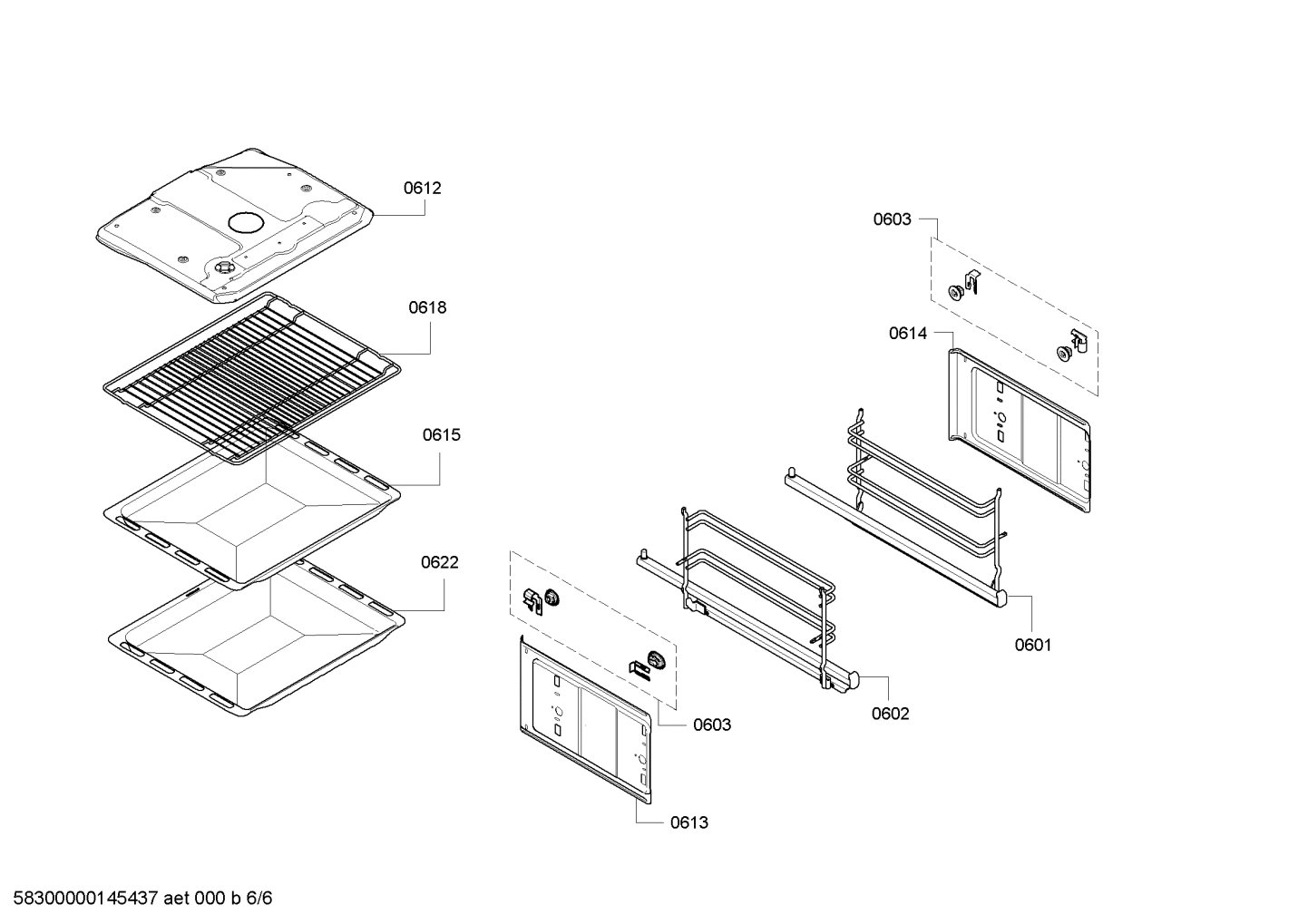 0612

0618

0615

0622

0603

0614

0601

0602

0603

0613

58300000145437 aet 000 b 6/6