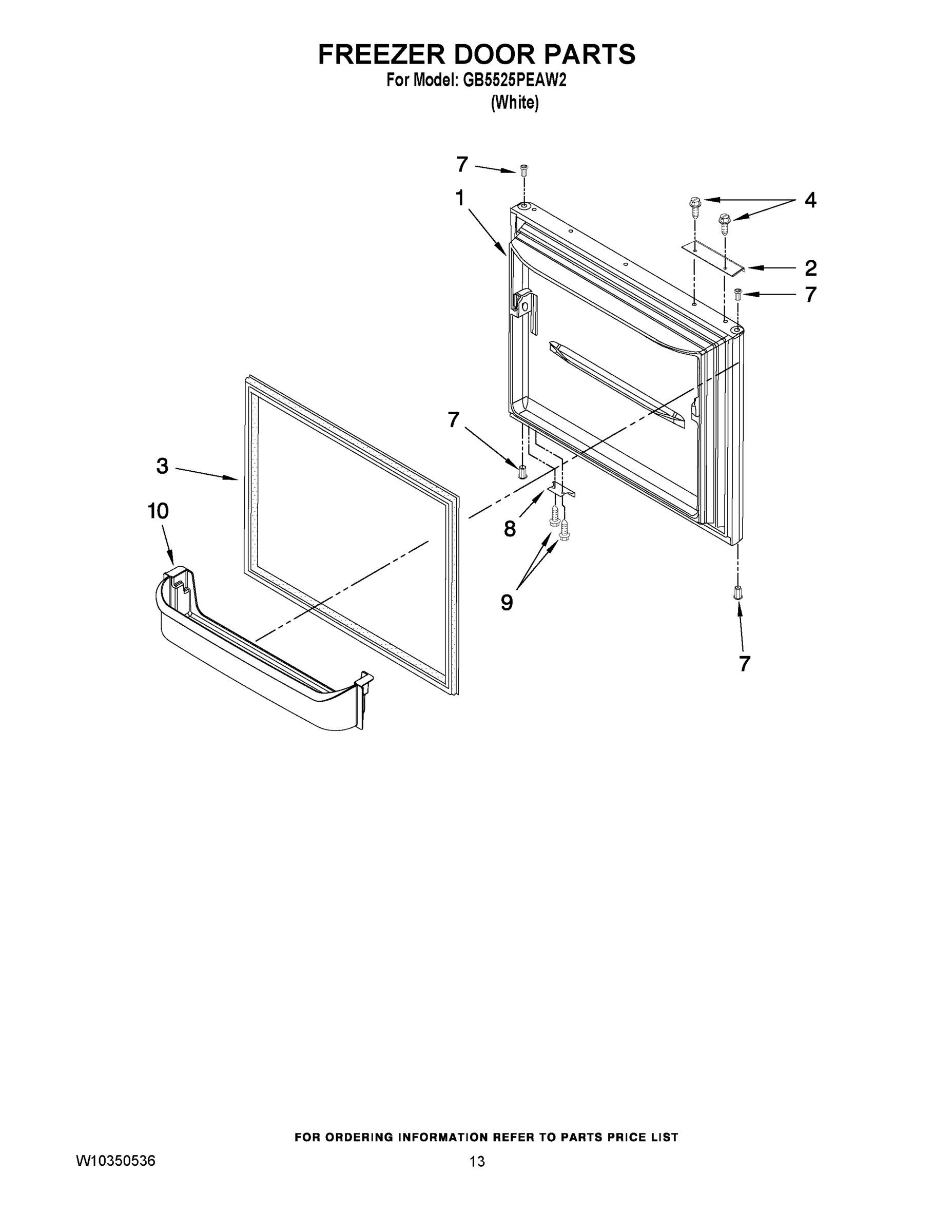 FREEZER DOOR PARTS
For Model: GB5525PEAW2
(White)

7
1
4
2
7
7
3
10
8
9
7

FOR ORDERING INFORMATION REFER TO PARTS PRICE LIST

W10350536
13