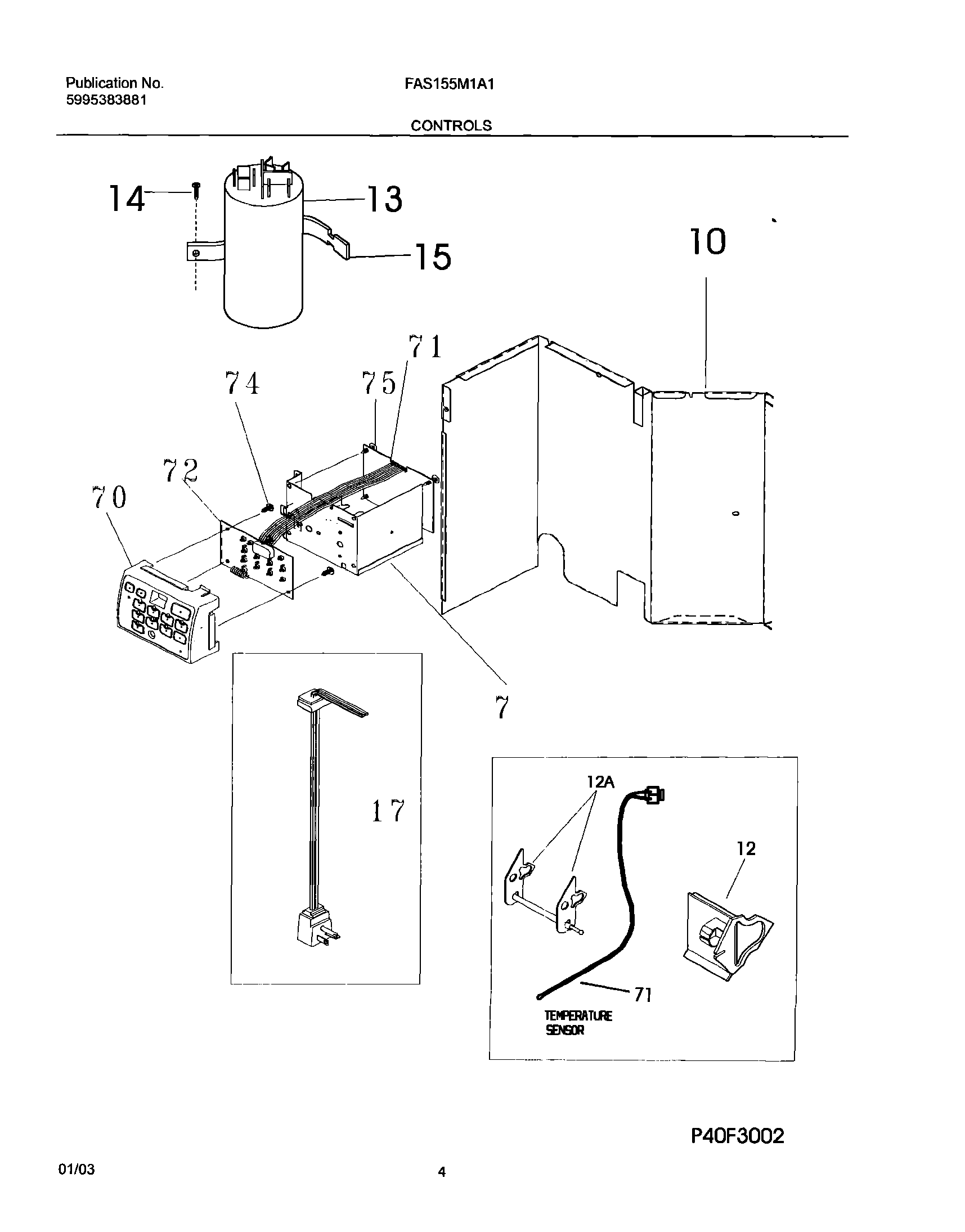 Publication No.
5995383881

FAS155M1A1

CONTROLS

14
13
15
10
71
74
75
72
70
7
17
12A
12
71
TEMPERATURE
SENSOR

P40F3002

01/03

4