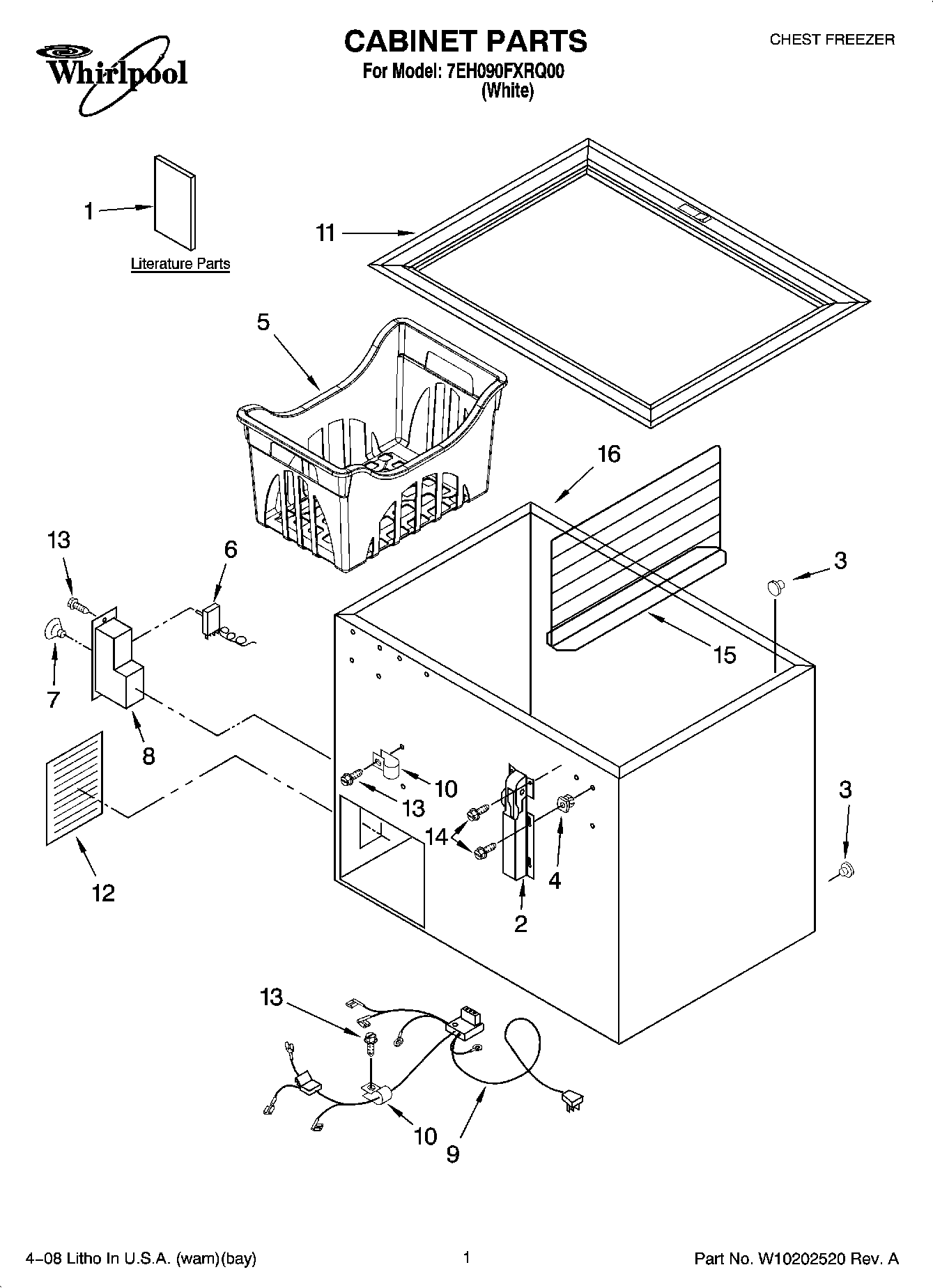 Whirlpool

CABINET PARTS
For Model: 7EH090FXRQ00
(White)

CHEST FREEZER

1

Literature Parts

11

5

16

13

6

3

7

8

15

10

13

14

4

3

12

2

13

10

9

4–08 Litho In U.S.A. (wam)(bay)

1

Part No. W10202520 Rev. A