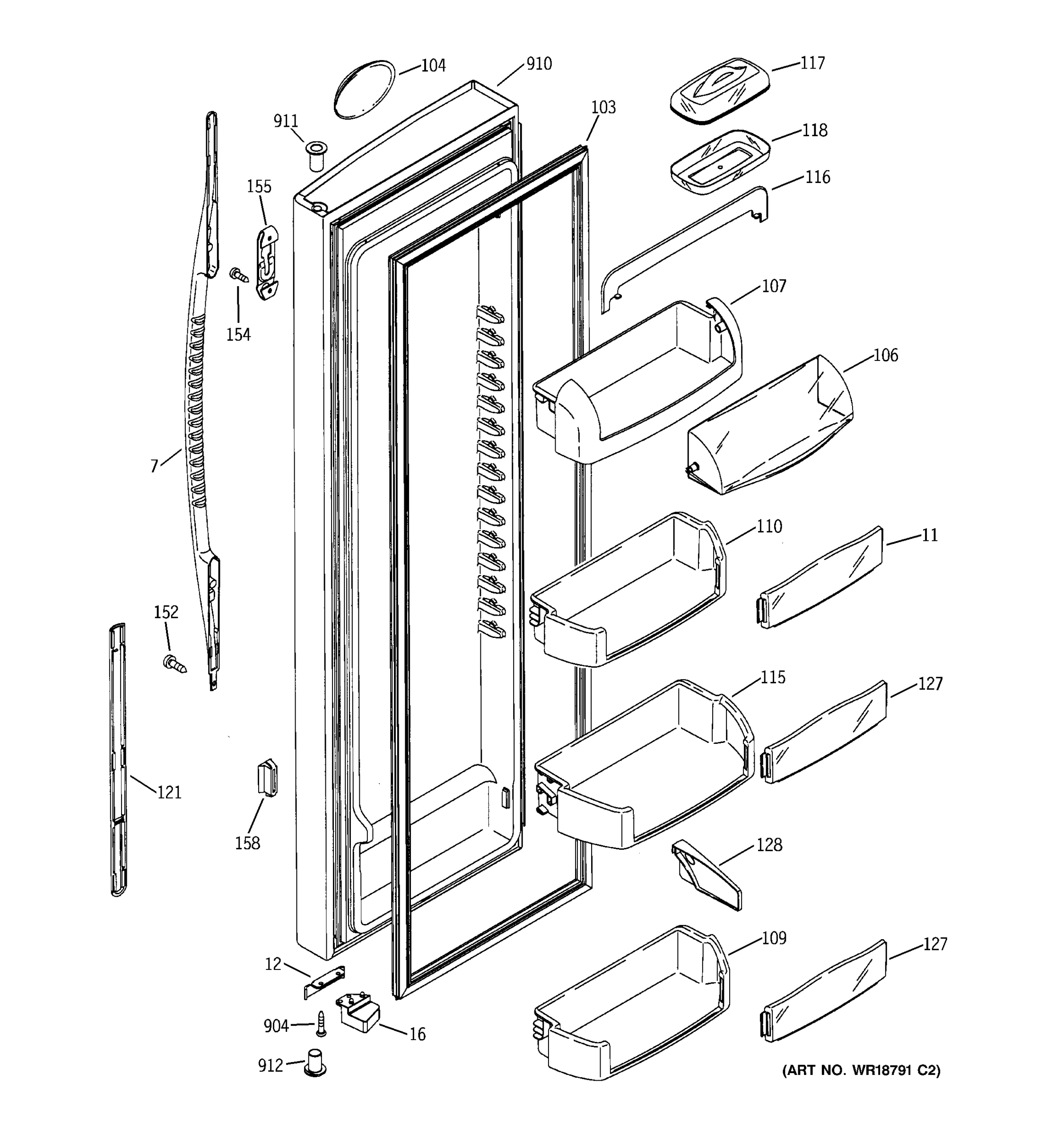 104
910
117
911
103
118
155
116
154
107
106
7
110
11
152
115
127
121
158
128
12
109
127
904
16
912
(ART NO. WR18791 C2)