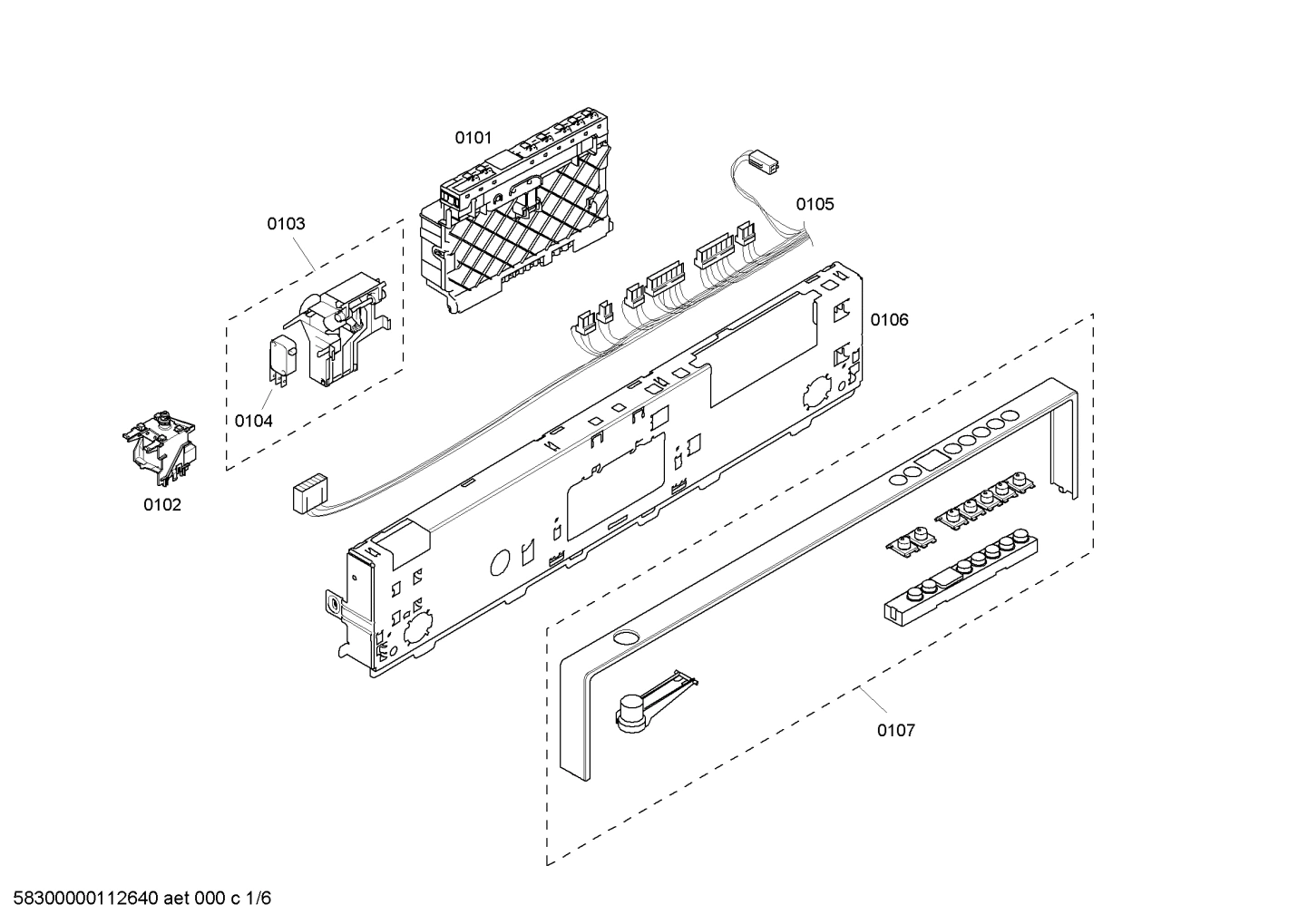 0101

0103

0105

0106

0104

0102

0107

58300000112640 aet 000 c 1/6