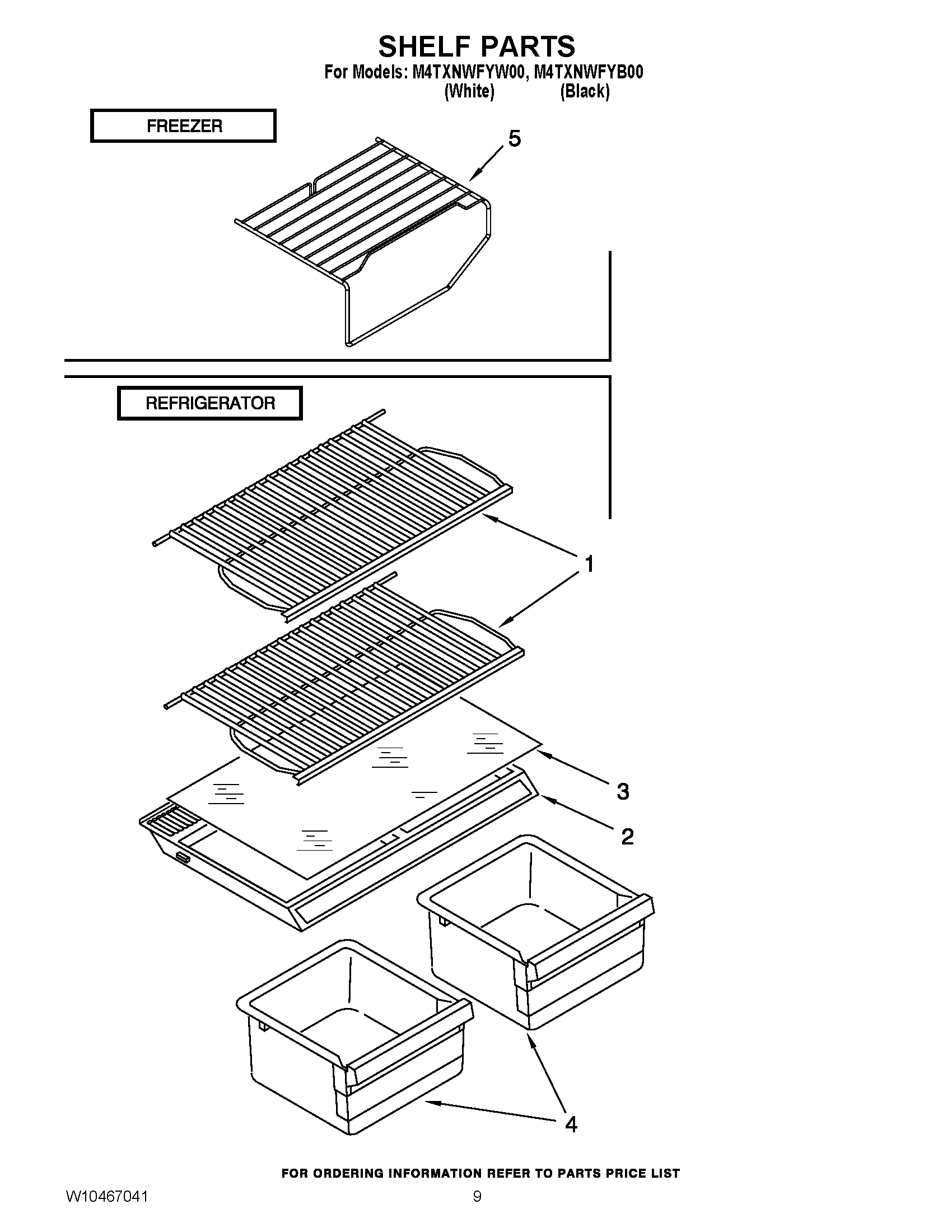 SHELF PARTS
For Models: M4TXNWFYW00, M4TXNWFYB00
(White) (Black)

FREEZER

5

REFRIGERATOR

1

3

2

4

FOR ORDERING INFORMATION REFER TO PARTS PRICE LIST

W10467041

9