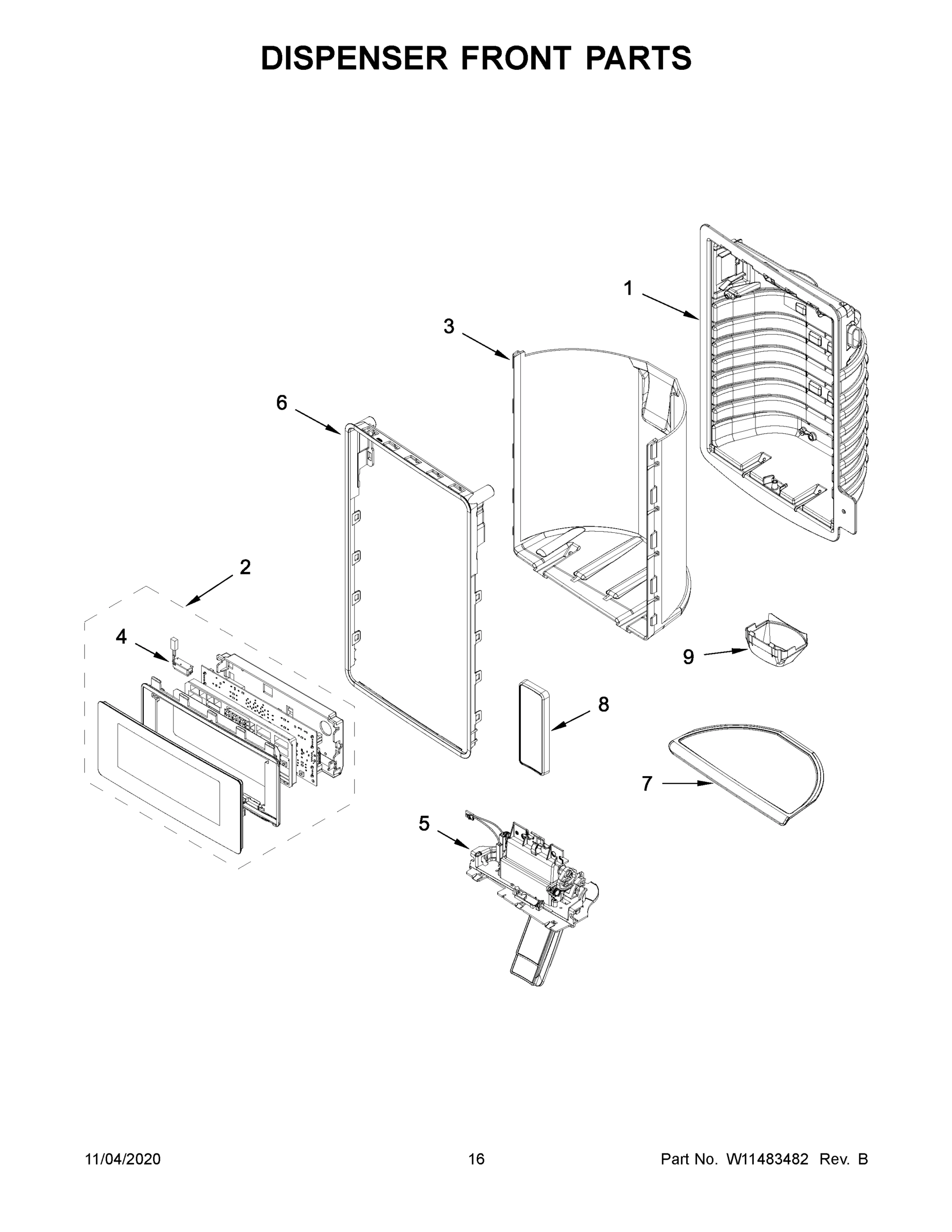 DISPENSER FRONT PARTS

1

3

6

2

4

9

8

7

5

11/04/2020

16

Part No. W11483482 Rev. B