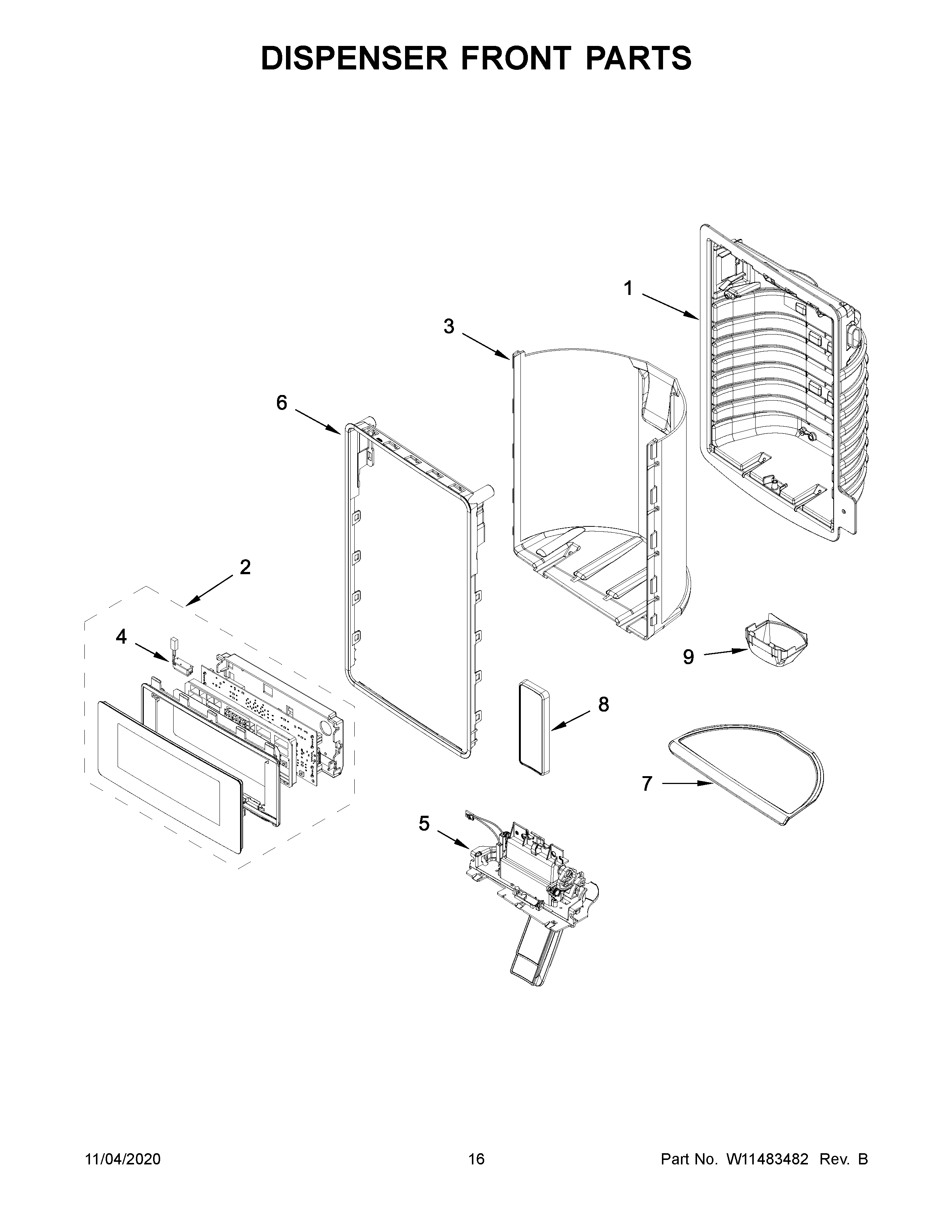 DISPENSER FRONT PARTS

1

3

6

2

4

9

8

7

5

11/04/2020

16

Part No. W11483482 Rev. B