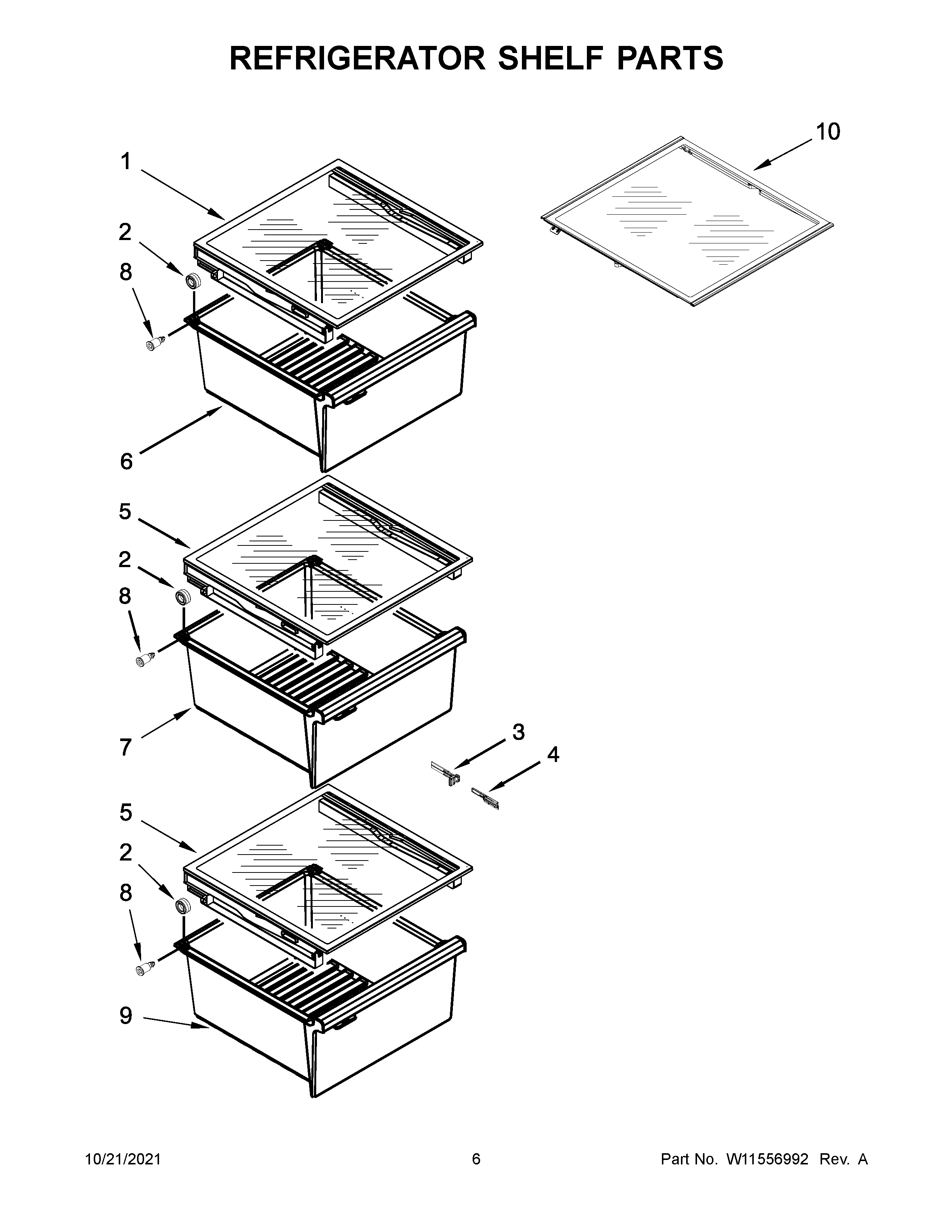 REFRIGERATOR SHELF PARTS

10

1

2

8

6

5

2

8

7

3

4

5

2

8

9

10/21/2021 6 Part No. W11556992 Rev. A