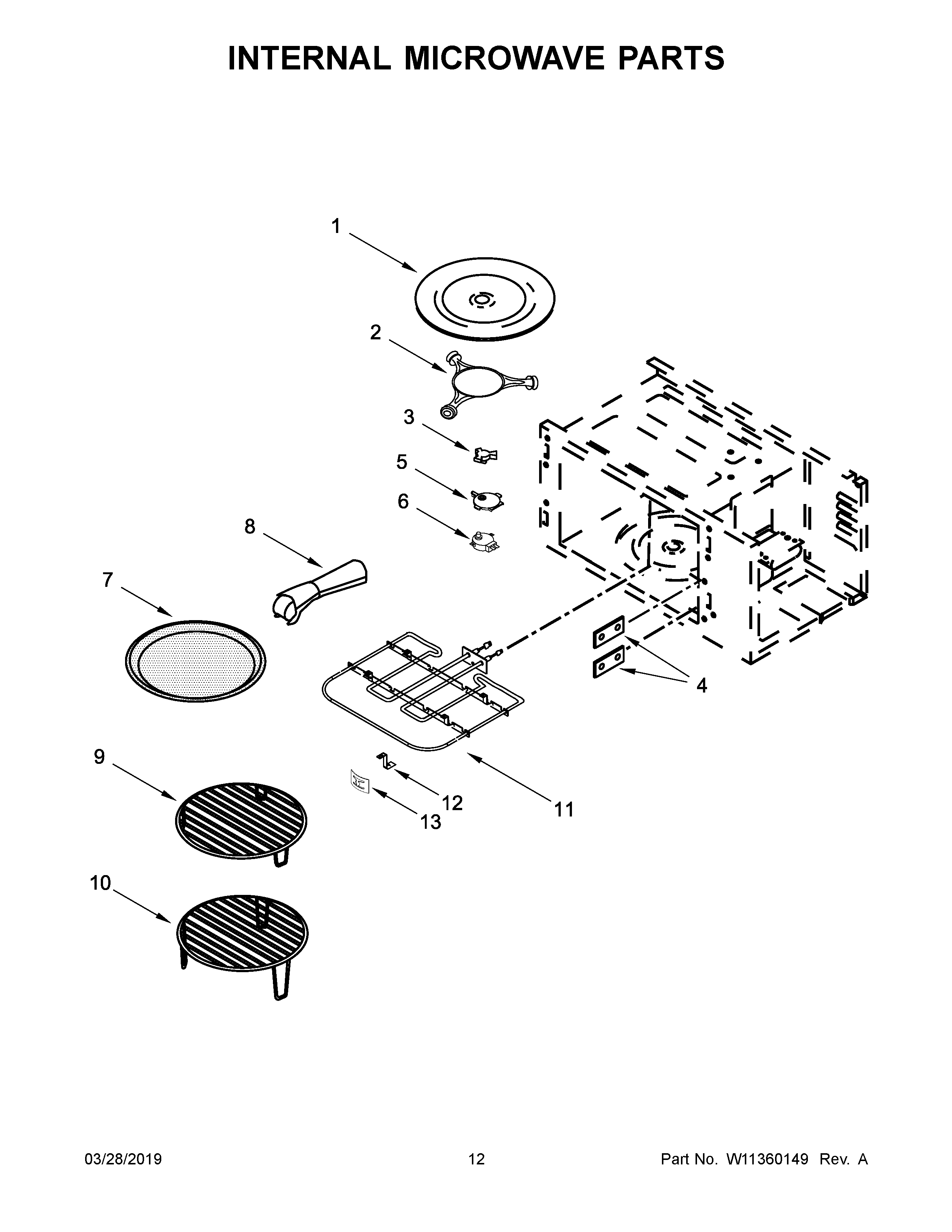 INTERNAL MICROWAVE PARTS

1

2

3

5

6

8

7

4

9

12

13

11

10

03/28/2019

12

Part No. W11360149 Rev. A