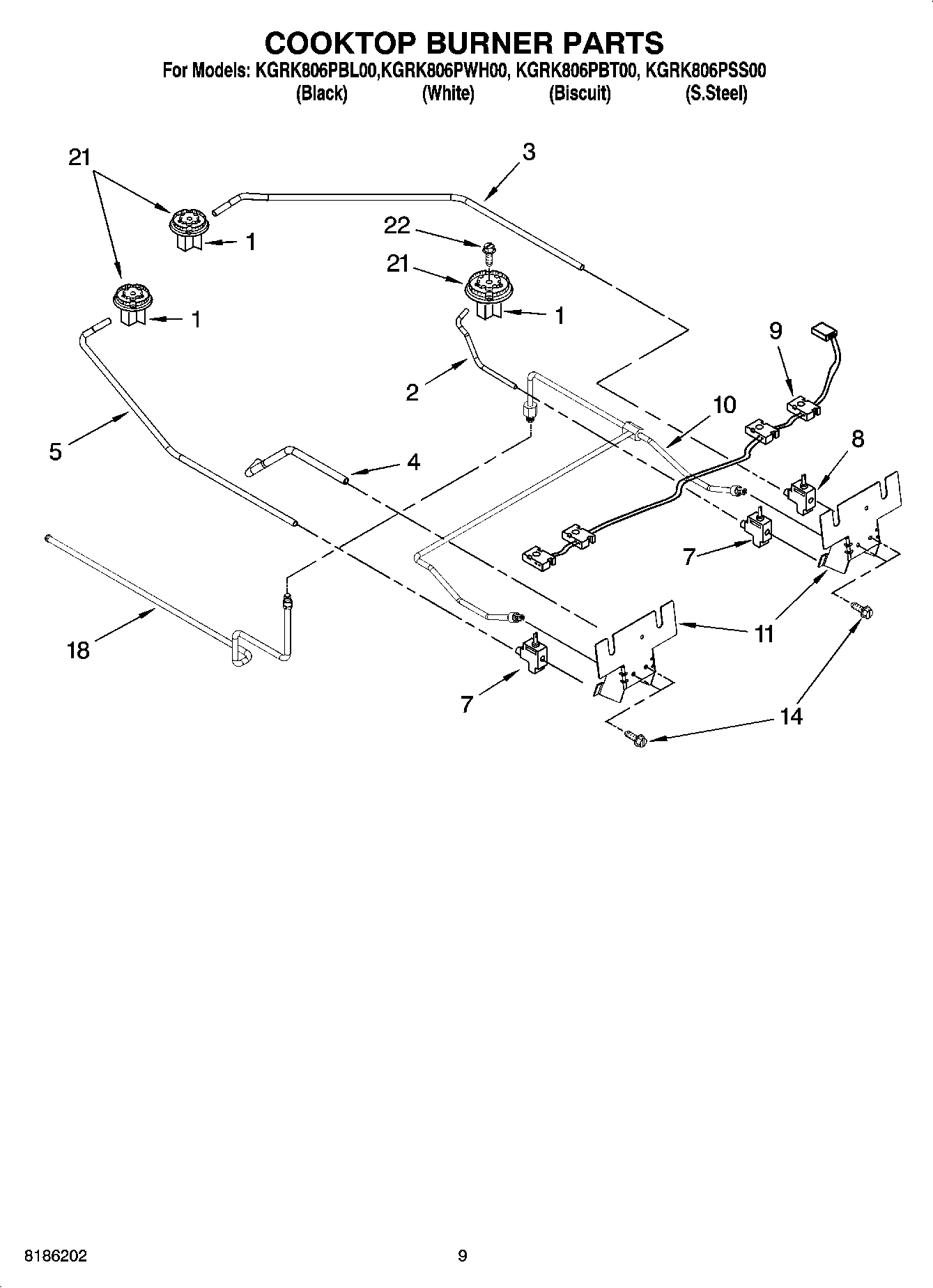 COOKTOP BURNER PARTS

For Models: KGRK806PBL00,KGRK806PWH00, KGRK806PBT00, KGRK806PSS00
(Black) (White) (Biscuit) (S.Steel)

21
3
1
22
21
1
1
9
2
10
5
4
8
7
18
11
7
14

8186202

9