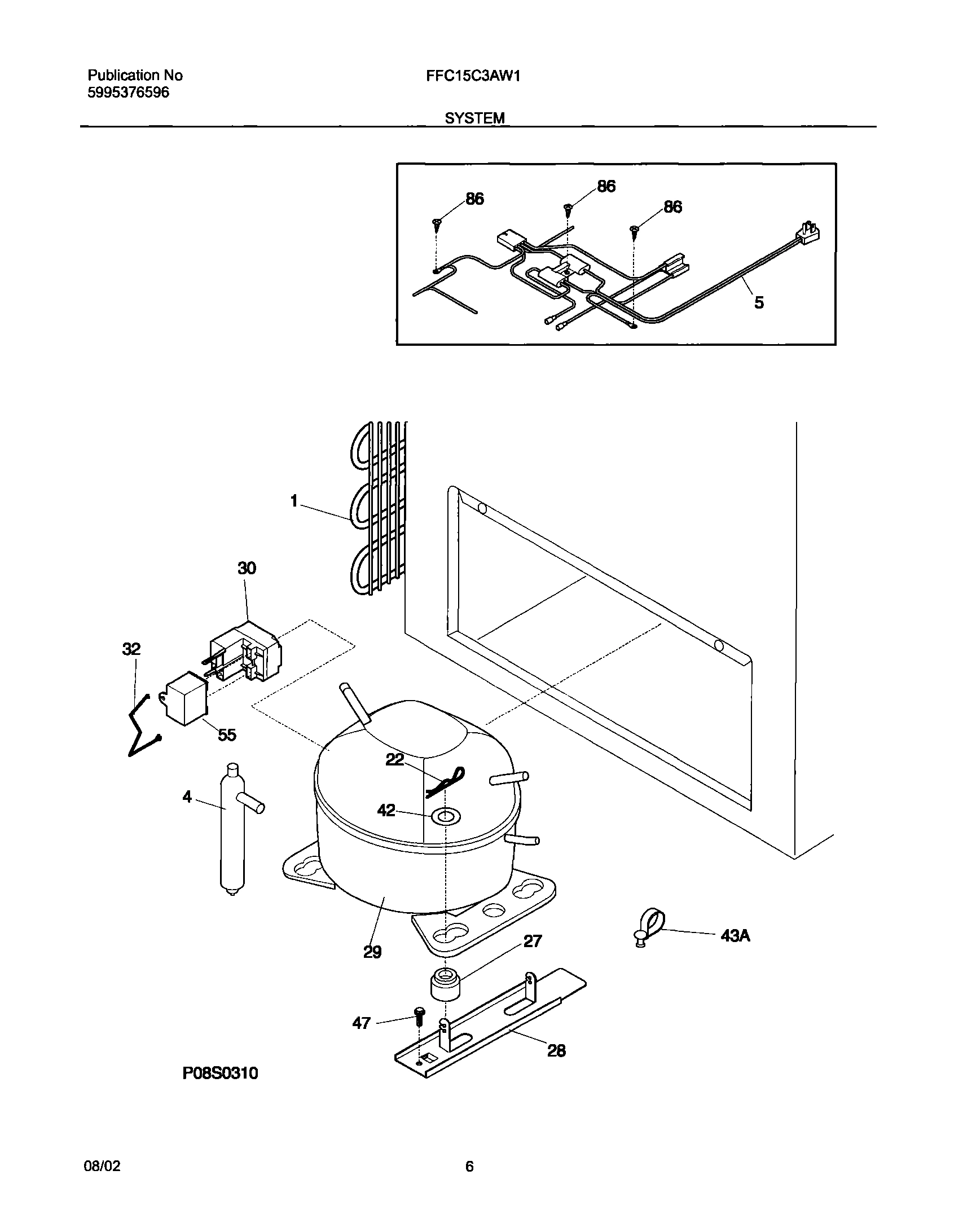 Publication No
5995376596

FFC15C3AW1

SYSTEM

86
86
86
5

1
30
32
55
22
4
42
29
27
43A
47
28

P08S0310

08/02

6