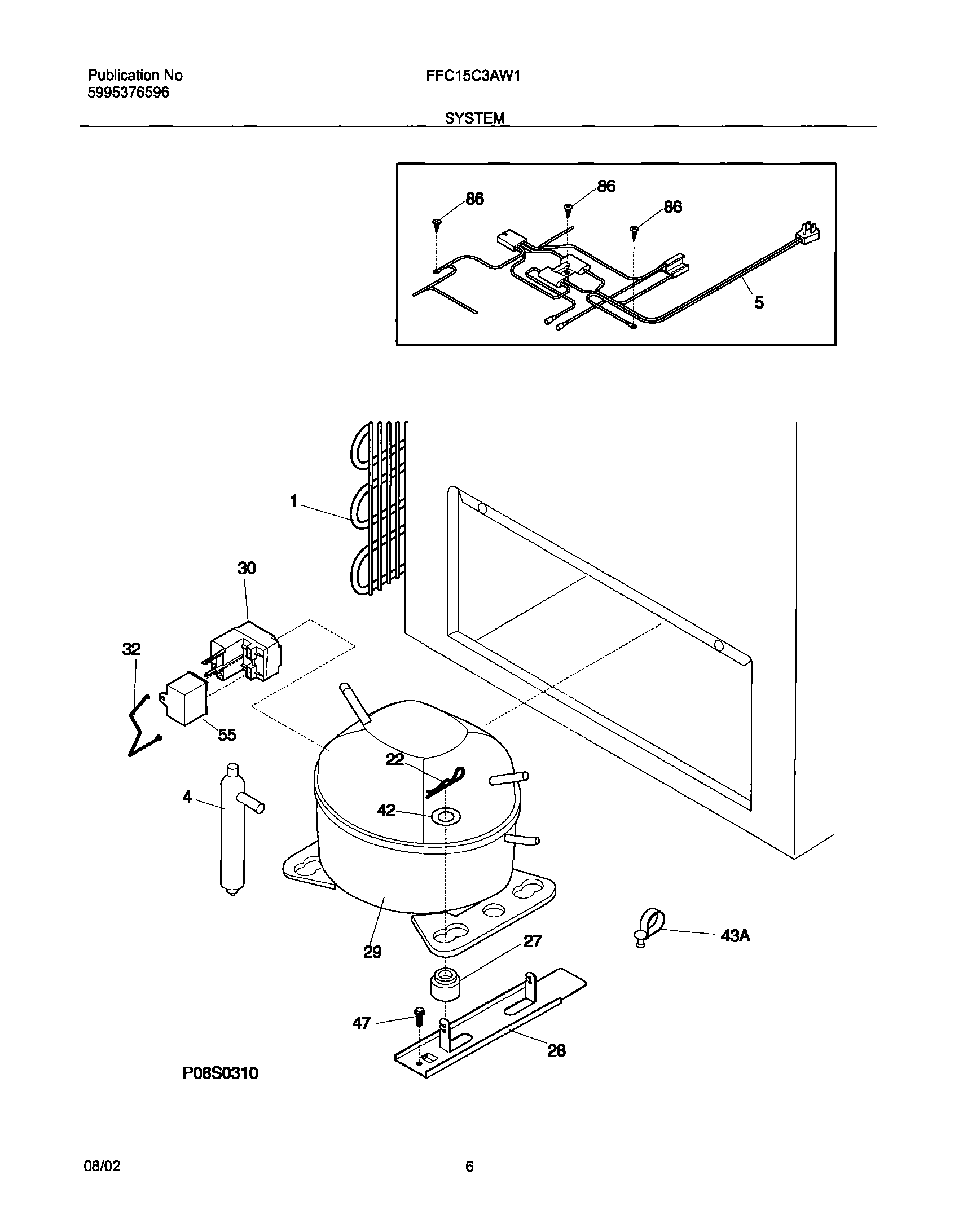 Publication No
5995376596

FFC15C3AW1

SYSTEM

86
86
86
5

1
30
32
55
22
4
42
29
27
43A
47
28

P08S0310

08/02

6