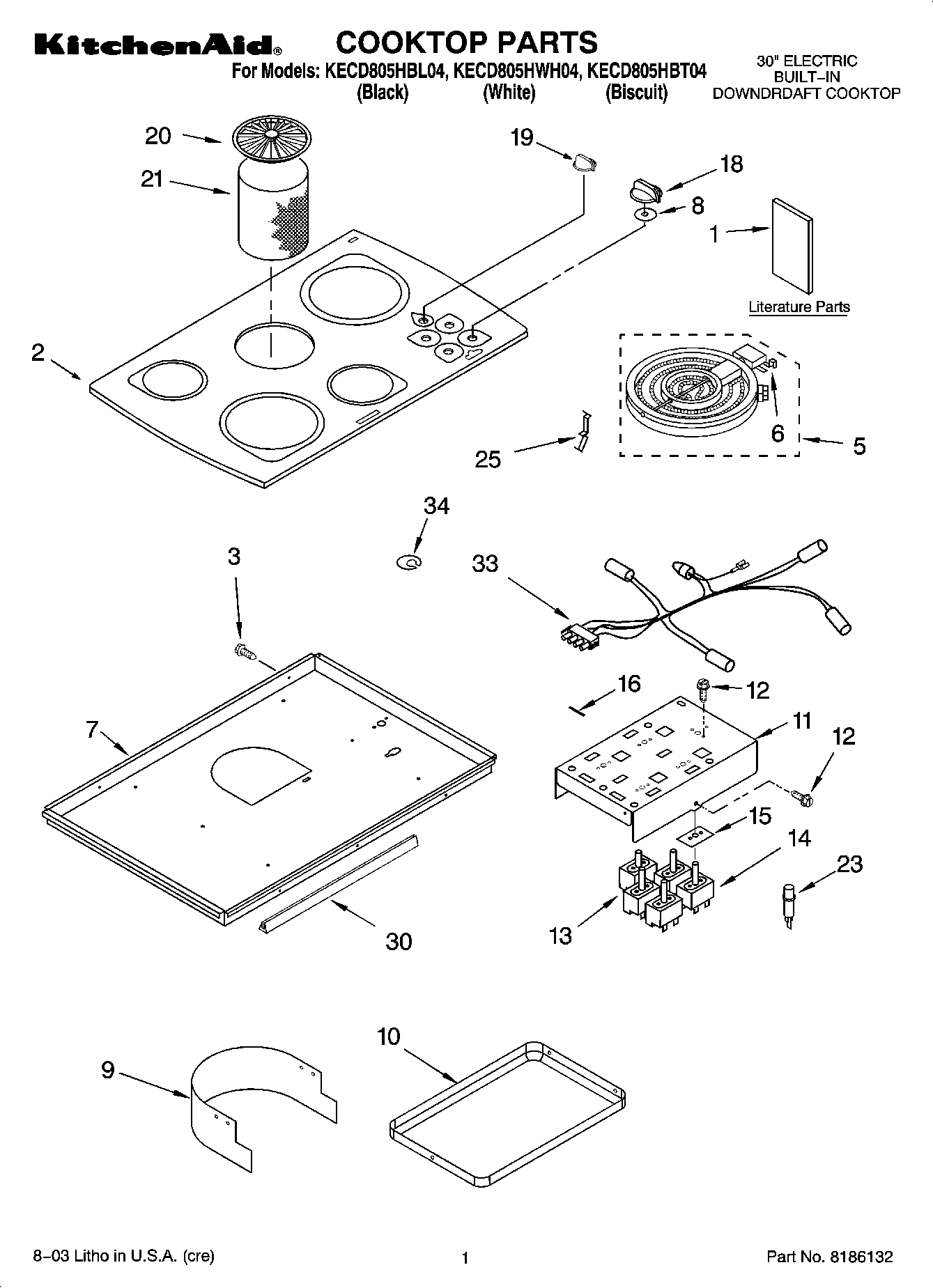 KitchenAid® COOKTOP PARTS

For Models: KECD805HBL04, KECD805HWH04, KECD805HBT04
(Black) (White) (Biscuit)

30" ELECTRIC
BUILT–IN
DOWNDRDAFT COOKTOP

20
21
19
18
8
1
Literature Parts
2
6
5
25
34
3
33
7
16
12
11
12
15
14
23
13
30
10
9

8–03 Litho in U.S.A. (cre)

1

Part No. 8186132