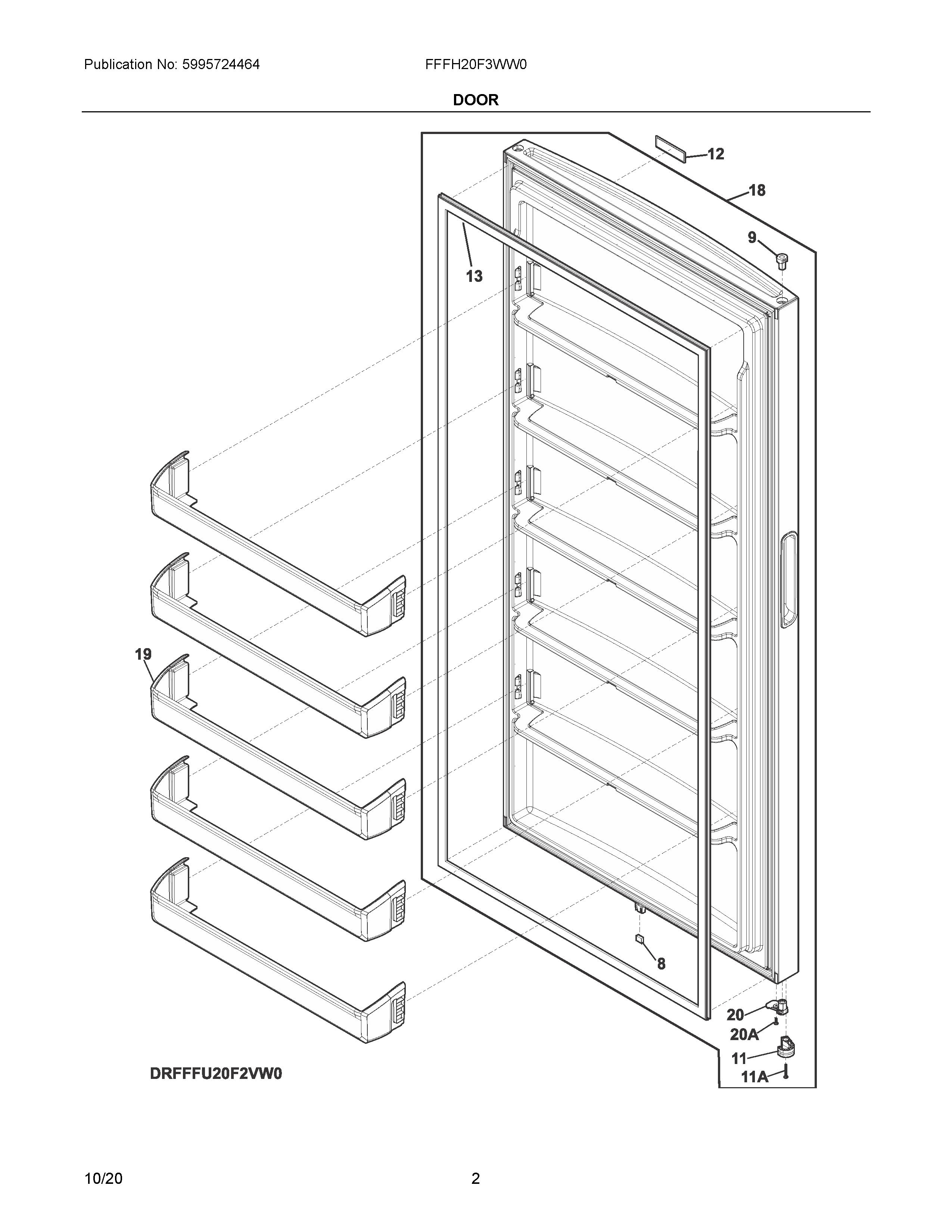 Publication No: 5995724464

FFFH20F3WW0

DOOR

12

18

9

13

19

8

20

20A

11

11A

DRFFFU20F2VW0

10/20

2