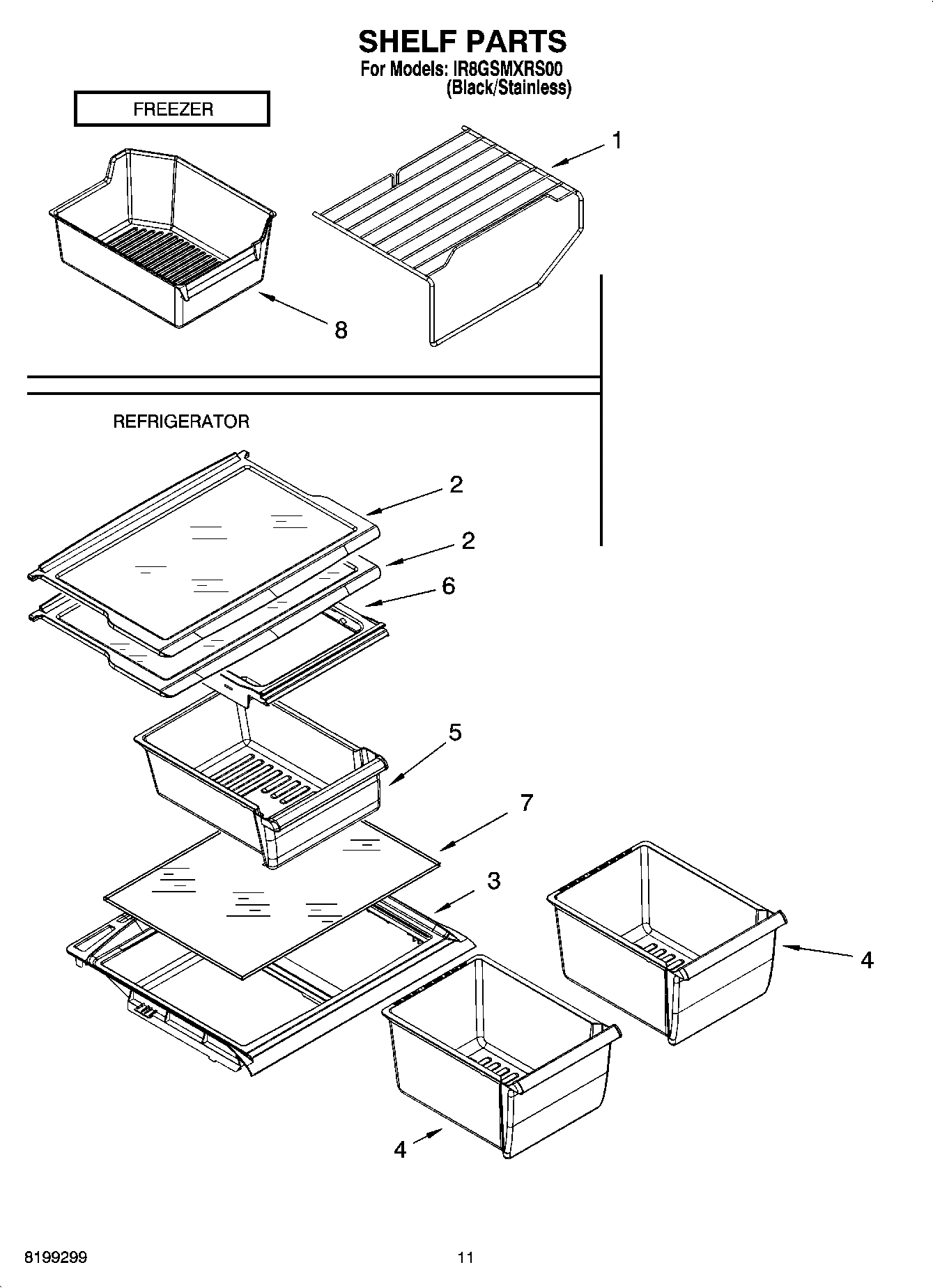 SHELF PARTS
For Models: IR8GSMXRS00
(Black/Stainless)

FREEZER

1

8

REFRIGERATOR

2

2

6

5

7

3

4

4

8199299

11