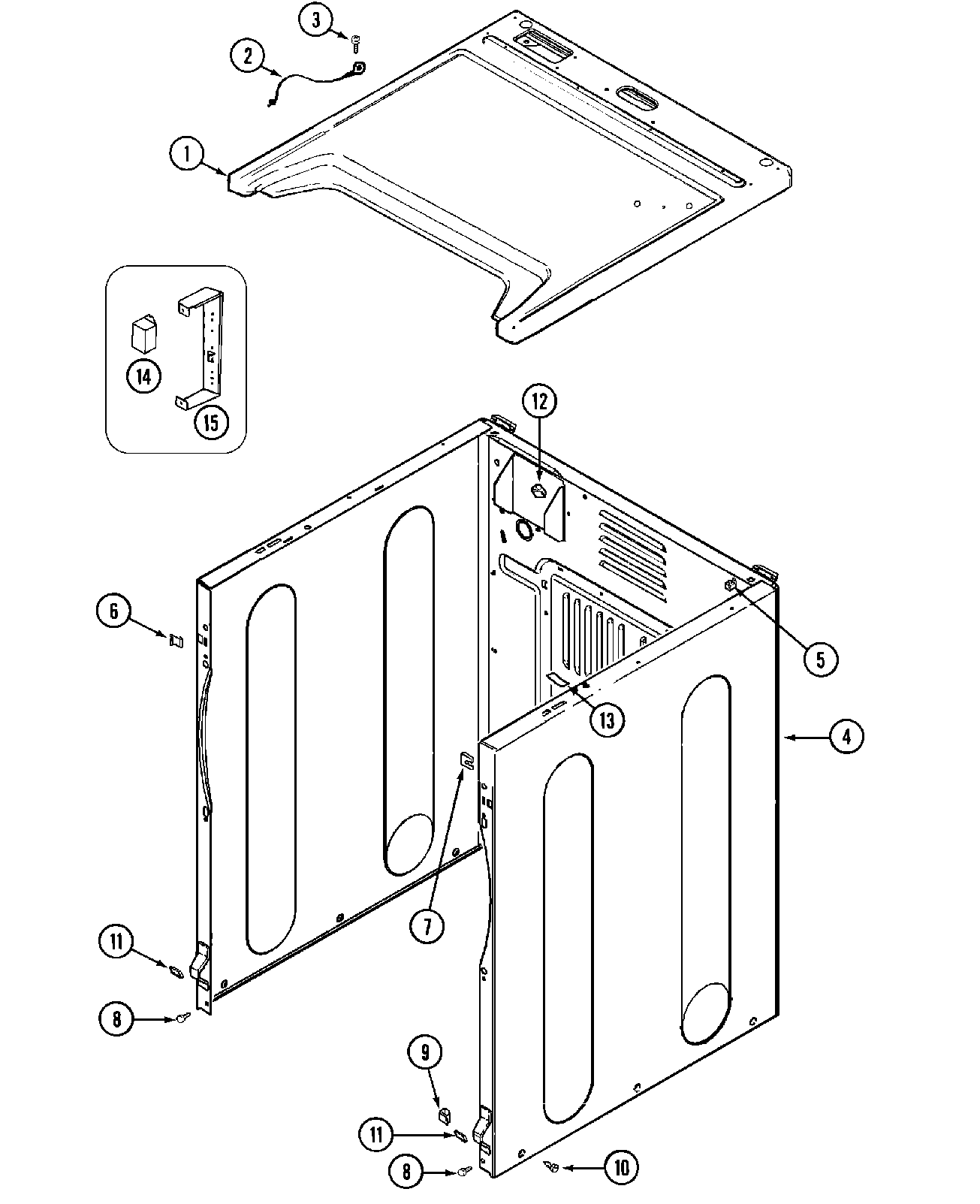 3
2
1
14
15
12
6
5
13
4
7
11
8
9
11
8
10