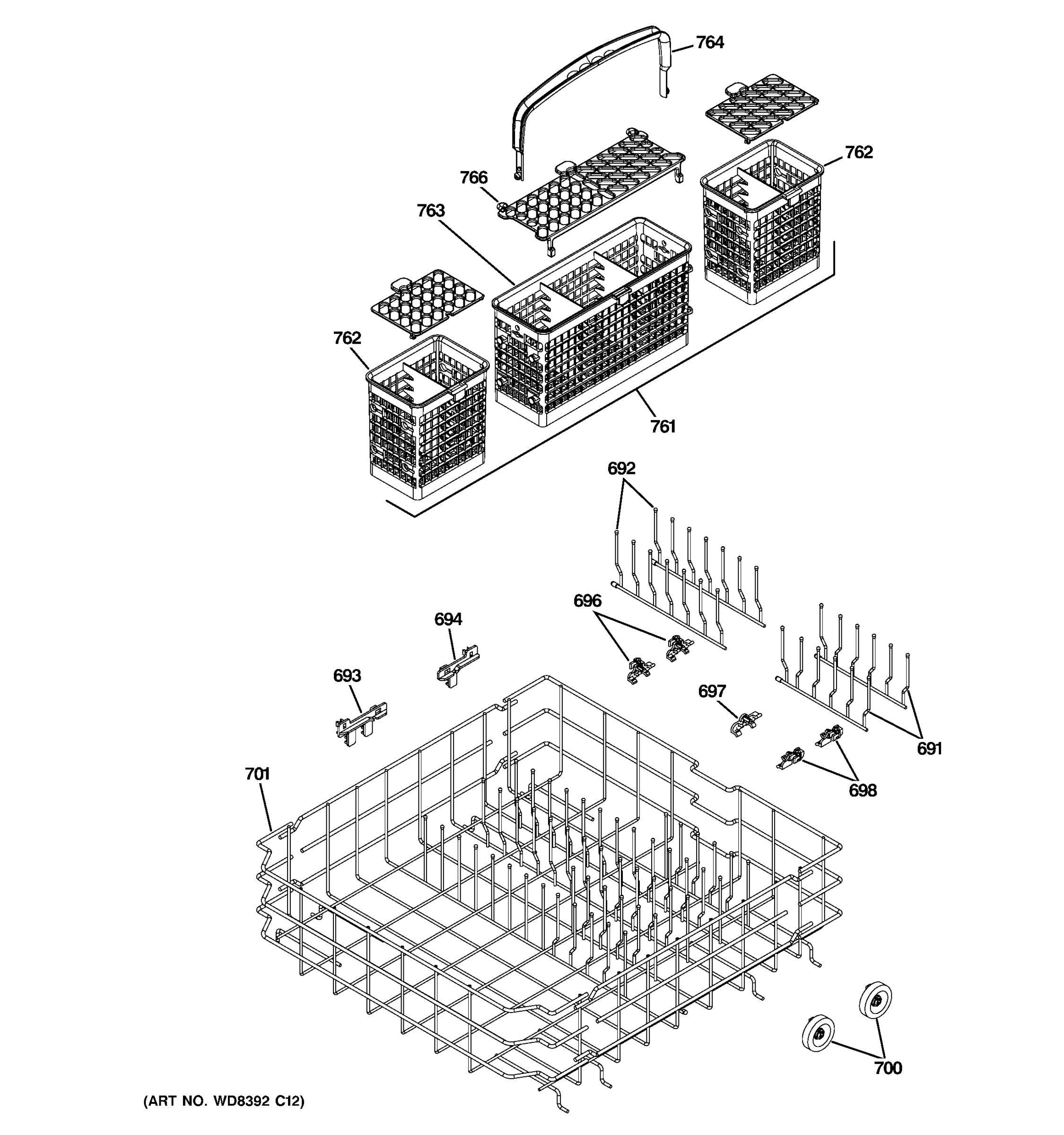 764
762
766
763
762
761
692
696
694
693
697
691
698
701
700
(ART NO. WD8392 C12)