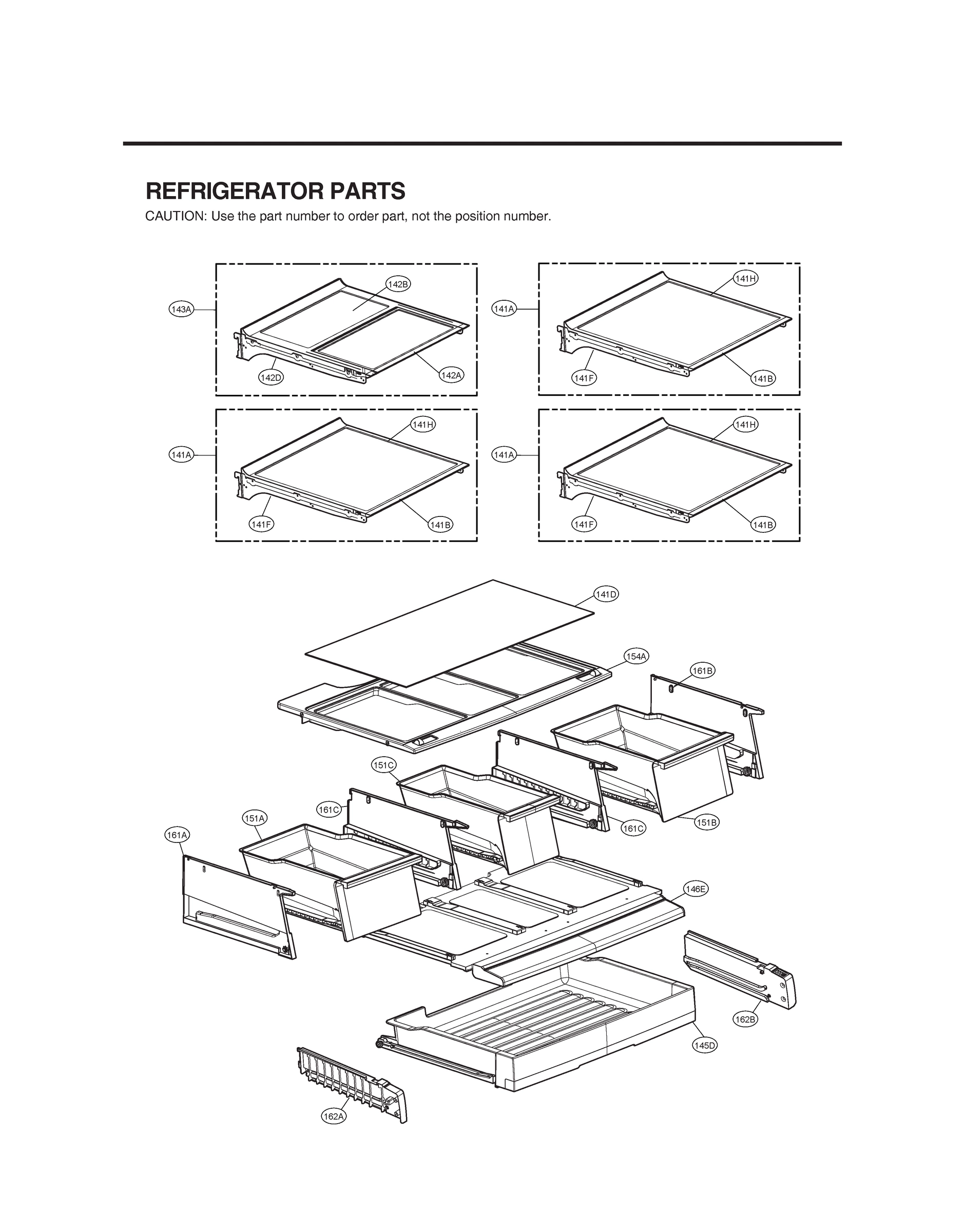 REFRIGERATOR PARTS

CAUTION: Use the part number to order part, not the position number.

143A
142B
142D
142A

141A
141H
141F
141B

141A
141H
141F
141B

141A
141H
141F
141B

141D
154A
161B
151C
161C
151A
161A
161C
151B
146E
162B
145D
162A